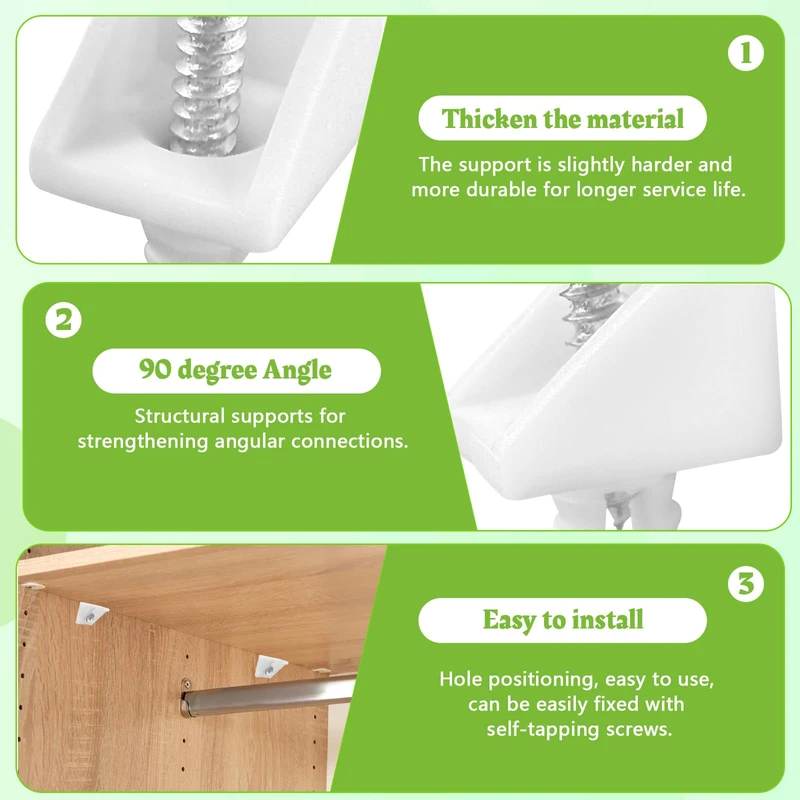 1

Thicken the material

The support is slightly harder and more durable for longer service life.

2

90 degree Angle

Structural supports for strengthening angular connections.

3

Easy to install

Hole positioning, easy to use, can be easily fixed with self-tapping screws.