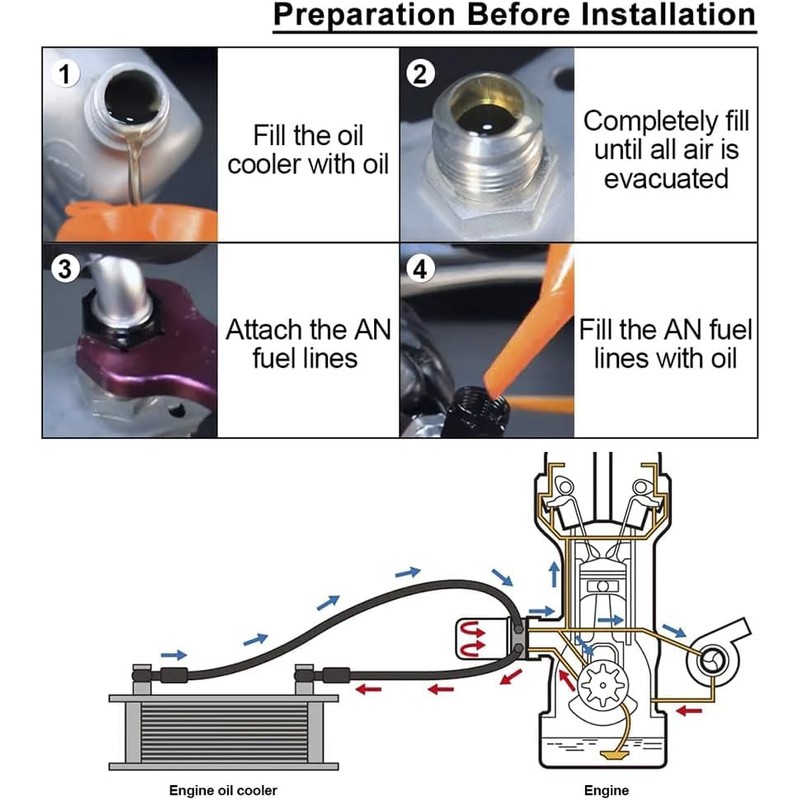 Preparation Before Installation

1

Fill the oil cooler with oil

2

Completely fill until all air is evacuated

3

Attach the AN fuel lines

4

Fill the AN fuel lines with oil

Engine oil cooler

Engine