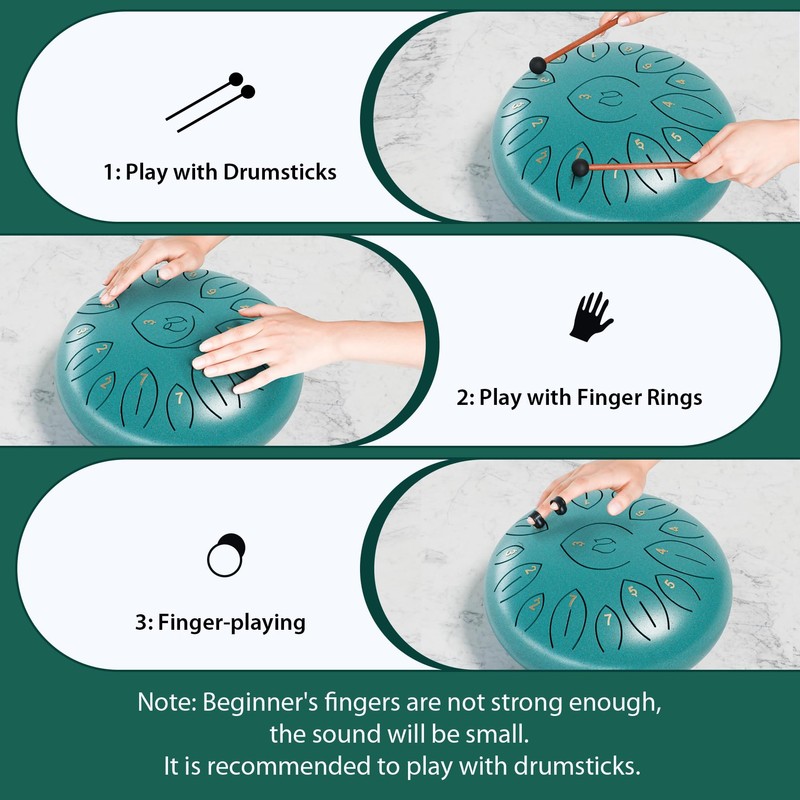 1: Play with Drumsticks

2: Play with Finger Rings

3: Finger-playing

Note: Beginner's fingers are not strong enough, the sound will be small. It is recommended to play with drumsticks.