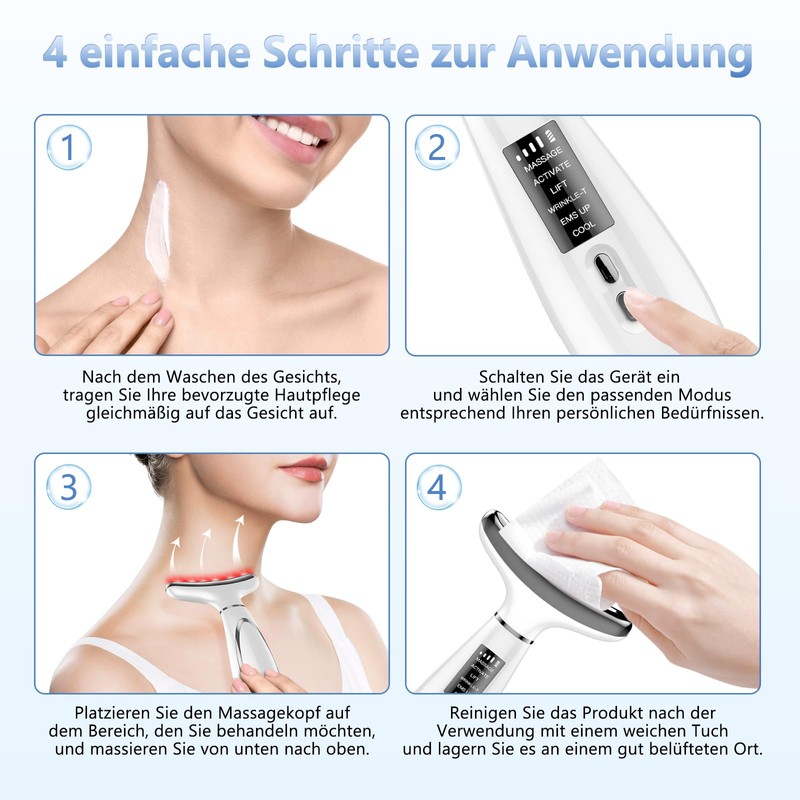 4 einfache Schritte zur Anwendung

1

Nach dem Waschen des Gesichts, tragen Sie Ihre bevorzugte Hautpflege gleichmäßig auf das Gesicht auf.

2

MASSAGE
ACTIVATE
LIFT
WRINKLE-T
EMS UP
COOL

Schalten Sie das Gerät ein und wählen Sie den passenden Modus entsprechend Ihren persönlichen Bedürfnissen.

3

Platzieren Sie den Massagekopf auf dem Bereich, den Sie behandeln möchten, und massieren Sie von unten nach oben.

4

Reinigen Sie das Produkt nach der Verwendung mit einem weichen Tuch und lagern Sie es an einem gut belüfteten Ort.