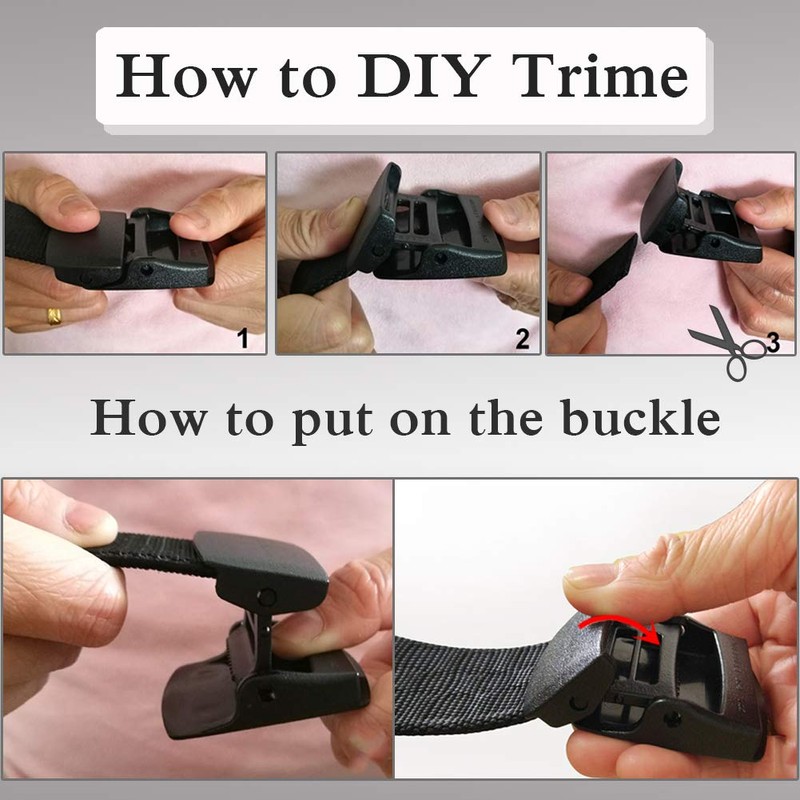 How to DIY Trime

1

2

3

How to put on the buckle