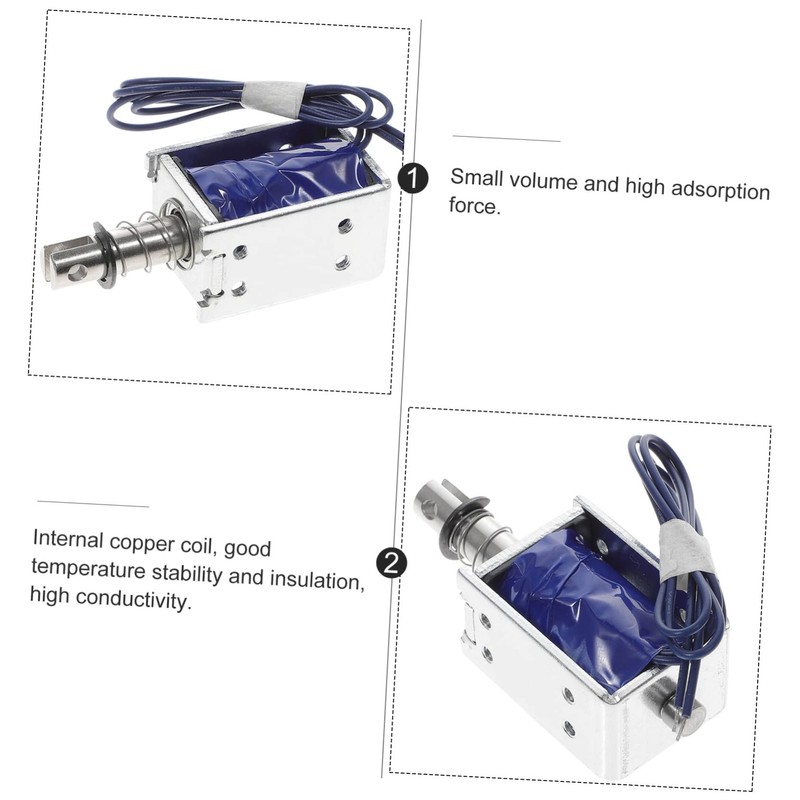 1

Small volume and high adsorption force.

Internal copper coil, good temperature stability and insulation, high conductivity.

2