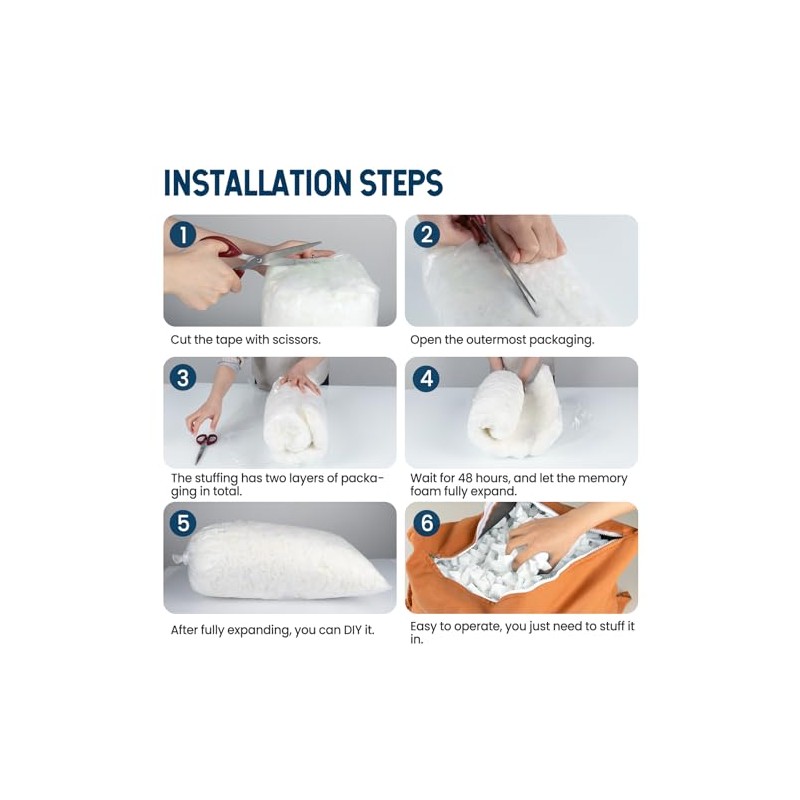 INSTALLATION STEPS

1

Cut the tape with scissors.

2

Open the outermost packaging.

3

The stuffing has two layers of packaging in total.

4

Wait for 48 hours, and let the memory foam fully expand.

5

After fully expanding, you can DIY it.

6

Easy to operate, you just need to stuff it in.