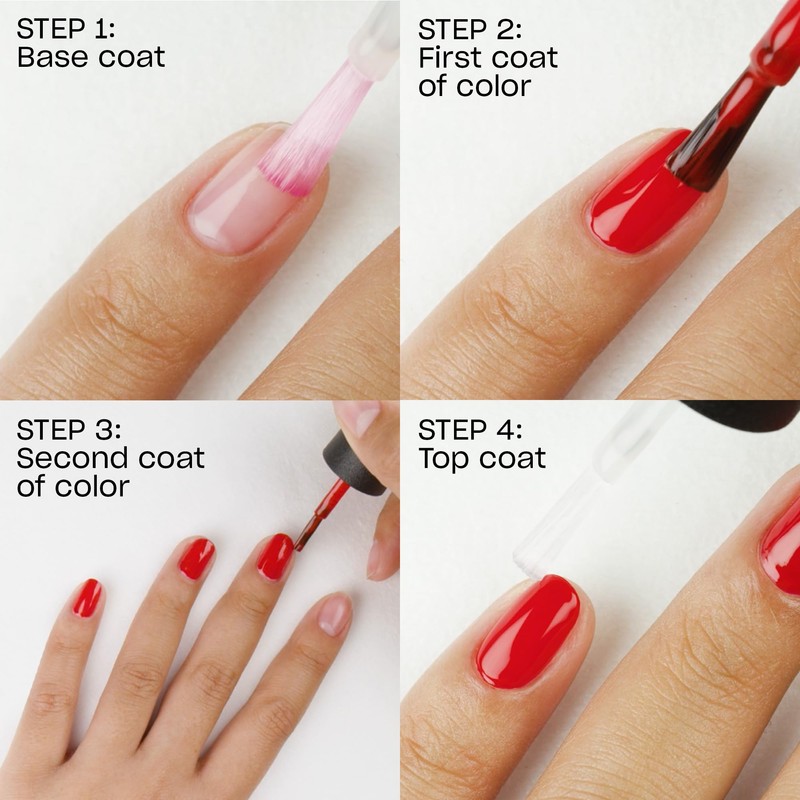 STEP 1:
Base coat

STEP 2:
First coat of color

STEP 3:
Second coat of color

STEP 4:
Top coat