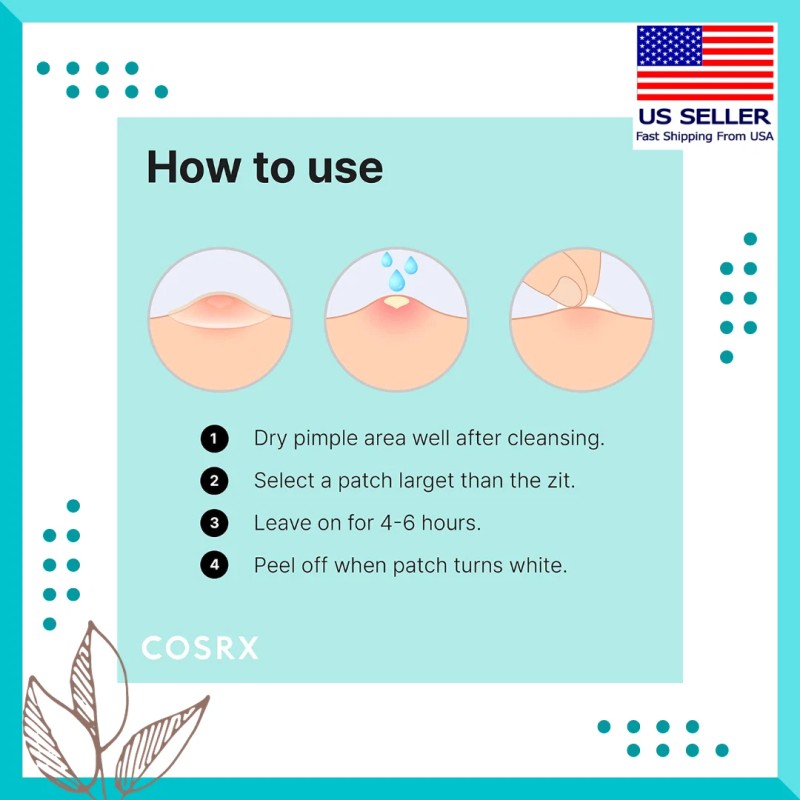 US SELLER
Fast Shipping From USA

How to use

1 Dry pimple area well after cleansing.
2 Select a patch larget than the zit.
3 Leave on for 4-6 hours.
4 Peel off when patch turns white.

COSRX