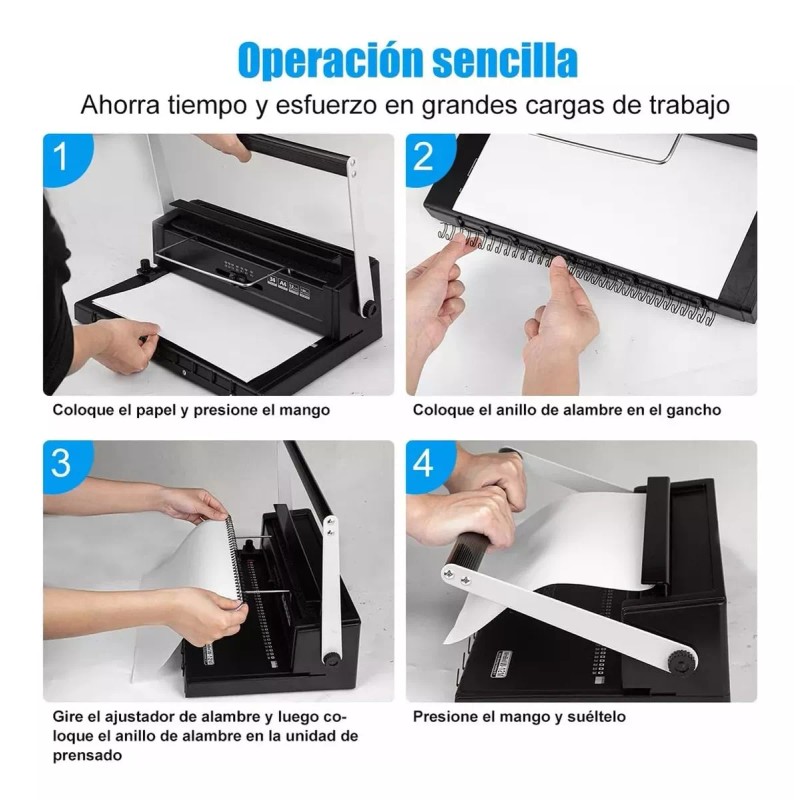 Operación sencilla

Ahorra tiempo y esfuerzo en grandes cargas de trabajo

1

Coloque el papel y presione el mango

2

Coloque el anillo de alambre en el gancho

3

Gire el ajustador de alambre y luego coloque el anillo de alambre en la unidad de prensado

4

Presione el mango y suéltelo