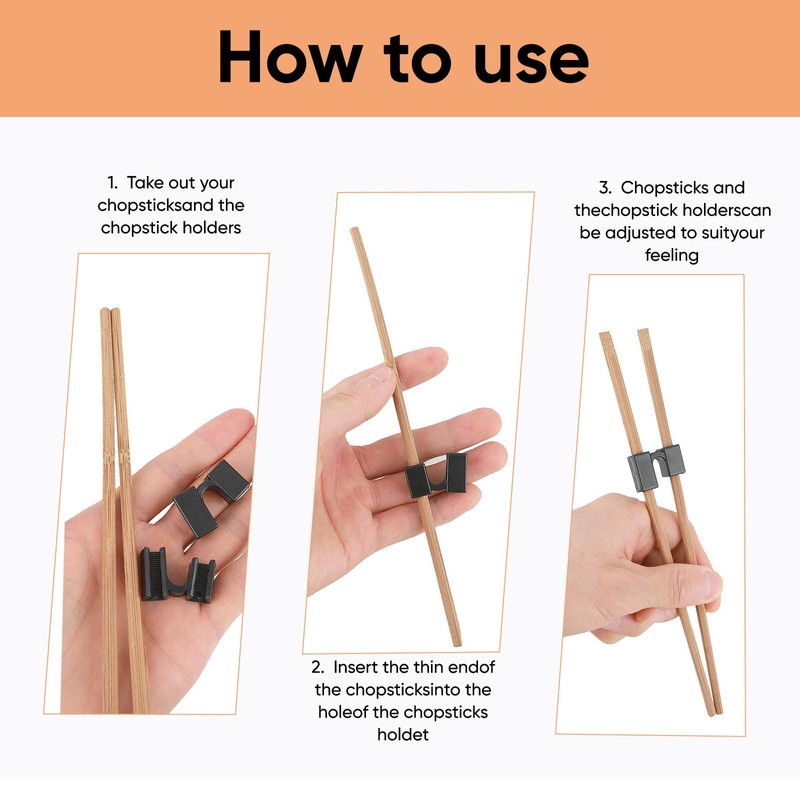 How to use

1. Take out your chopsticksand the chopstick holders

2. Insert the thin endof the chopsticksinto the holeof the chopsticks holdet

3. Chopsticks and thechopstick holderscan be adjusted to suityour feeling