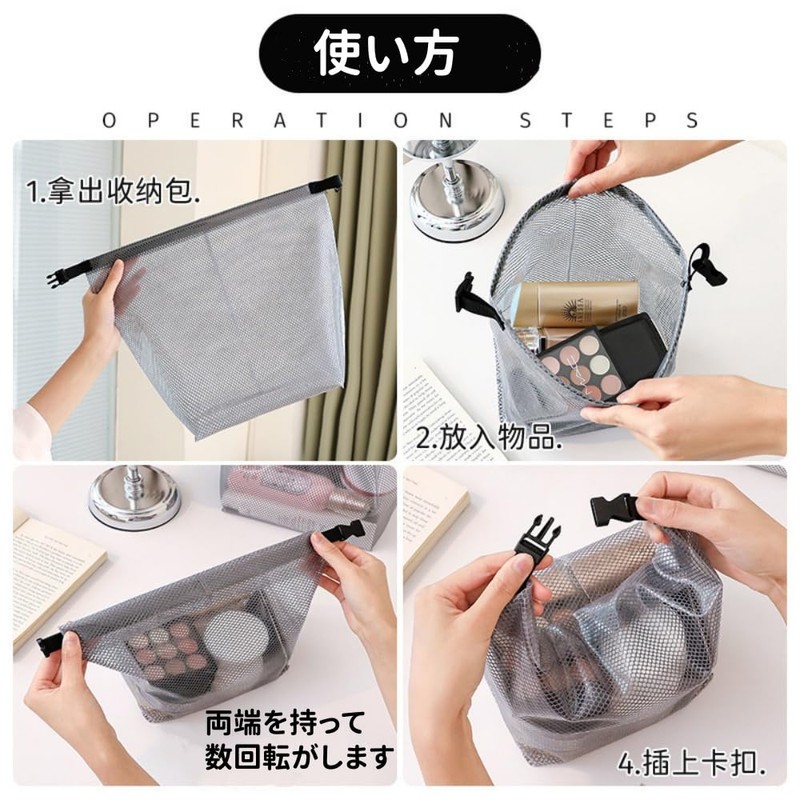 使い方

OPERATION STEPS

1.拿出收纳包.

2.放入物品.

両端を持って
数回転がします

4.插上卡扣.