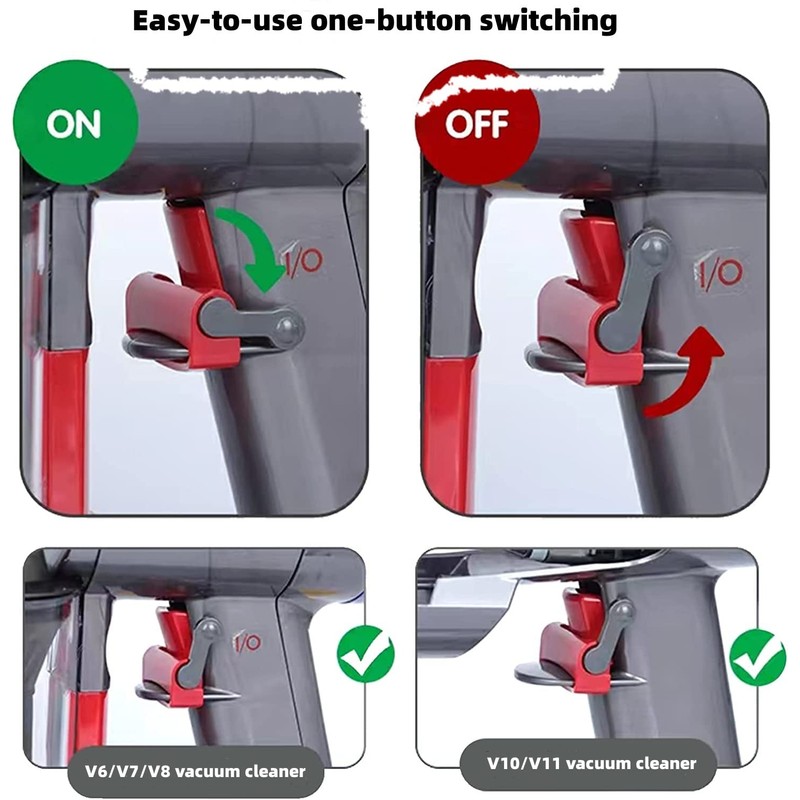 Easy-to-use one-button switching

ON

I/O

OFF

I/O

I/O

V6/V7/V8 vacuum cleaner

V10/V11 vacuum cleaner