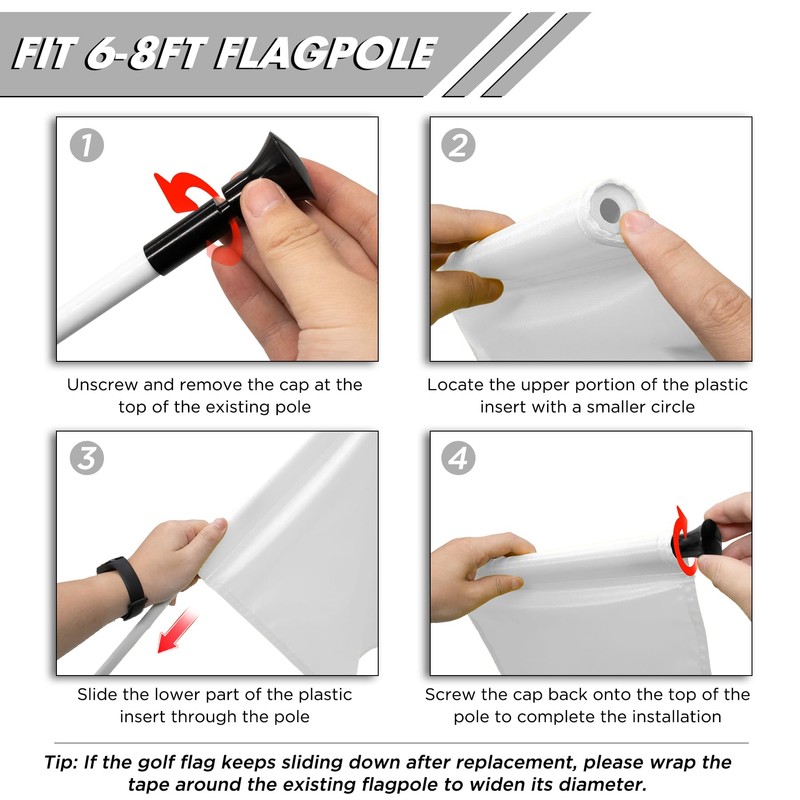 FIT 6-8FT FLAGPOLE

1

Unscrew and remove the cap at the top of the existing pole

2

Locate the upper portion of the plastic insert with a smaller circle

3

Slide the lower part of the plastic insert through the pole

4

Screw the cap back onto the top of the pole to complete the installation

Tip: If the golf flag keeps sliding down after replacement, please wrap the tape around the existing flagpole to widen its diameter.