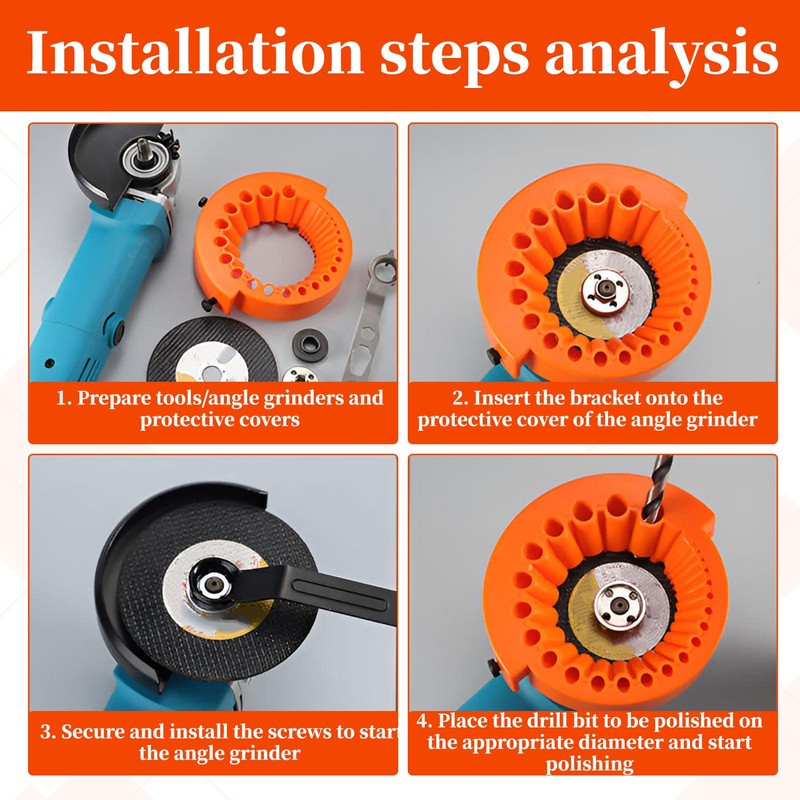 Installation steps analysis

1. Prepare tools/angle grinders and protective covers

2. Insert the bracket onto the protective cover of the angle grinder

3. Secure and install the screws to start the angle grinder

4. Place the drill bit to be polished on the appropriate diameter and start polishing