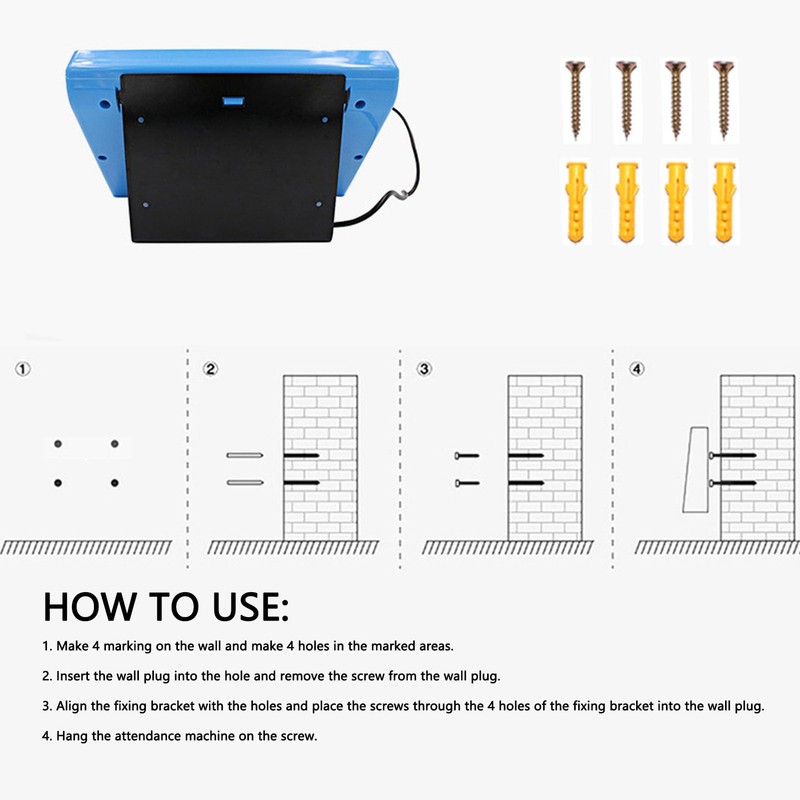 ①

②

③

④

HOW TO USE:

1. Make 4 marking on the wall and make 4 holes in the marked areas.

2. Insert the wall plug into the hole and remove the screw from the wall plug.

3. Align the fixing bracket with the holes and place the screws through the 4 holes of the fixing bracket into the wall plug.

4. Hang the attendance machine on the screw.