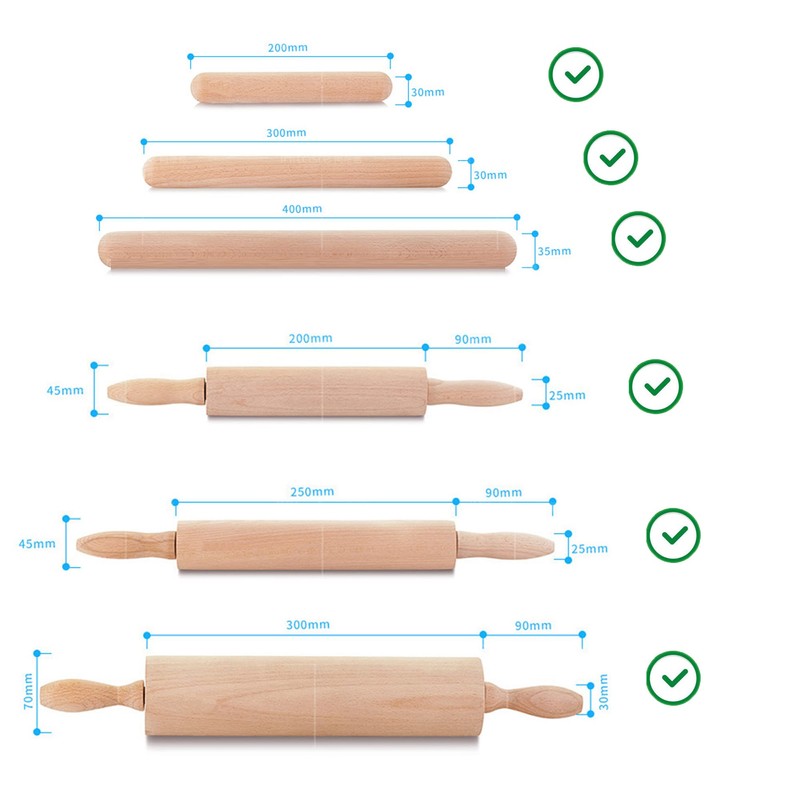 200mm
30mm
300mm
30mm
400mm
35mm
200mm
90mm
45mm
25mm
250mm
90mm
45mm
25mm
300mm
90mm
70mm
30mm