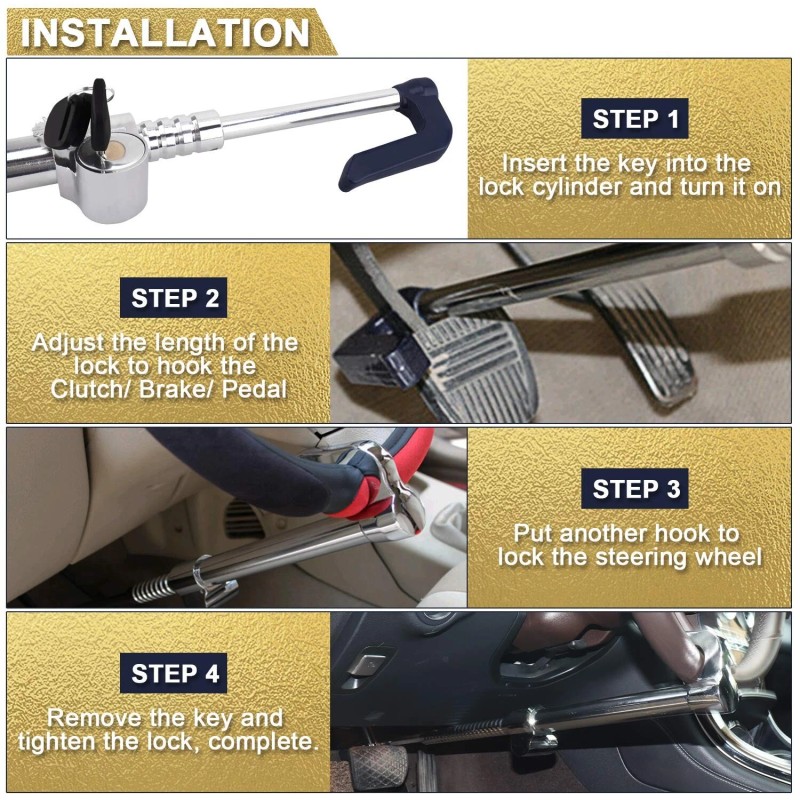 INSTALLATION

STEP 1

Insert the key into the lock cylinder and turn it on

STEP 2

Adjust the length of the lock to hook the Clutch/ Brake/ Pedal

STEP 3

Put another hook to lock the steering wheel

STEP 4

Remove the key and tighten the lock, complete.