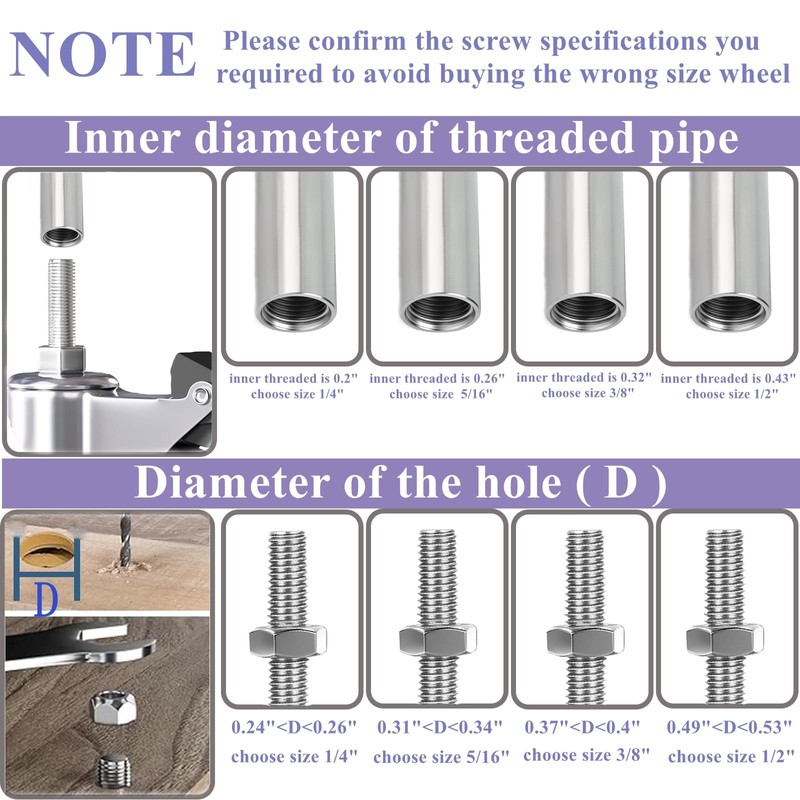 NOTE Please confirm the screw specifications you required to avoid buying the wrong size wheel

Inner diameter of threaded pipe

inner threaded is 0.2" choose size 1/4"

inner threaded is 0.26" choose size 5/16"

inner threaded is 0.32" choose size 3/8"

inner threaded is 0.43" choose size 1/2"

Diameter of the hole ( D )

D

0.24"<D<0.26" choose size 1/4"

0.31"<D<0.34" choose size 5/16"

0.37"<D<0.4" choose size 3/8"

0.49"<D<0.53" choose size 1/2"