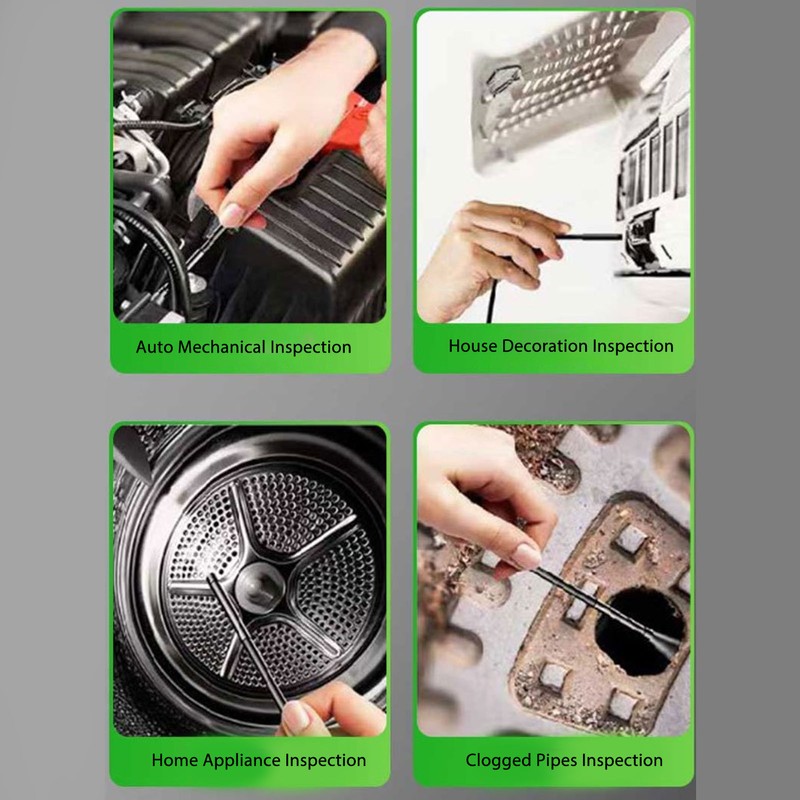 Auto Mechanical Inspection

House Decoration Inspection

Home Appliance Inspection

Clogged Pipes Inspection