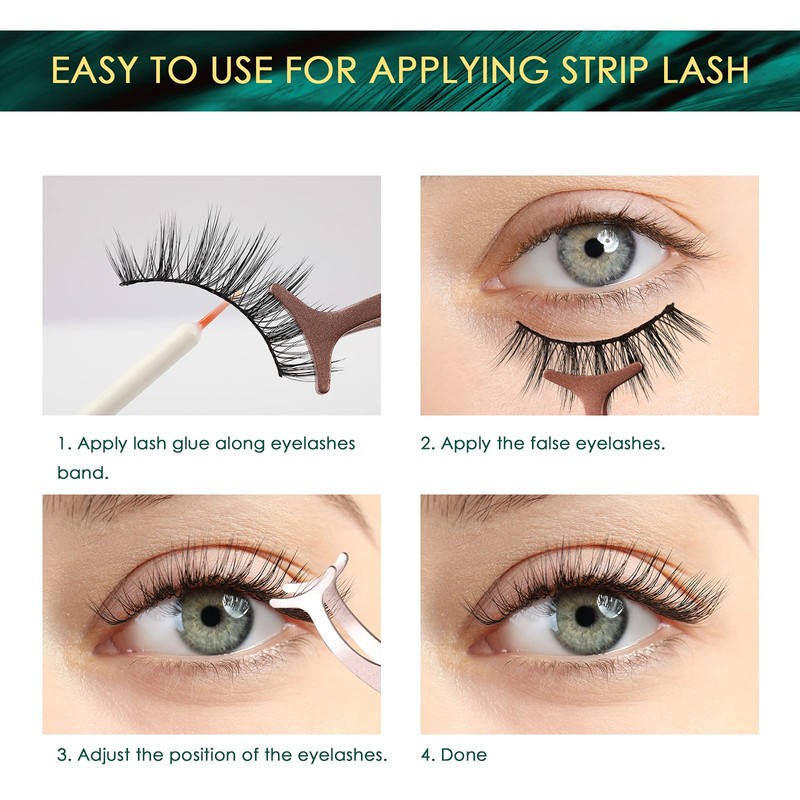 EASY TO USE FOR APPLYING STRIP LASH

1. Apply lash glue along eyelashes band.

2. Apply the false eyelashes.

3. Adjust the position of the eyelashes.

4. Done