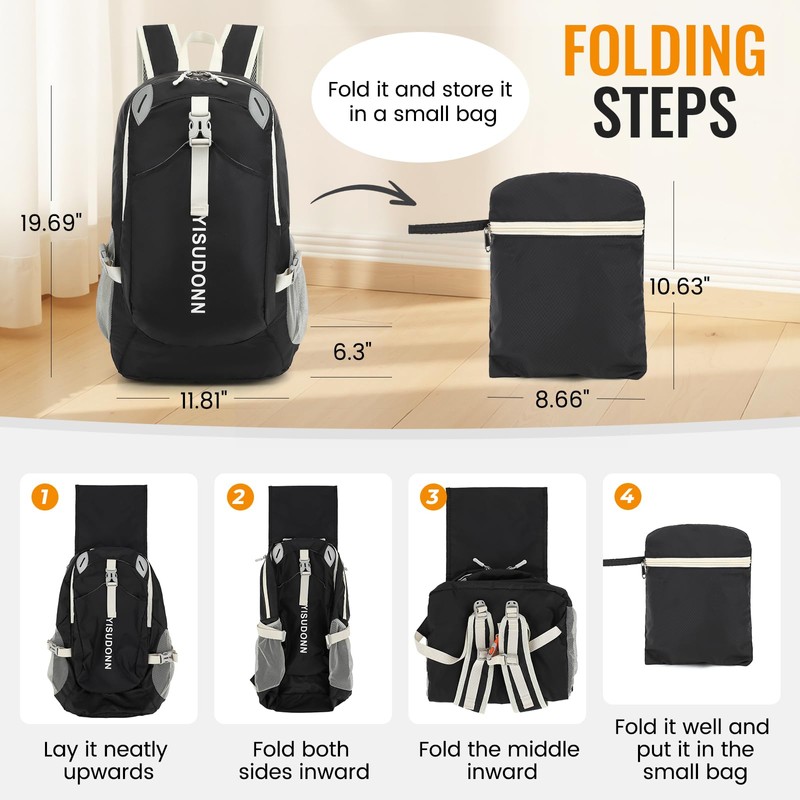 FOLDING STEPS

Fold it and store it in a small bag

19.69"

YISUDONN

6.3"

11.81"

10.63"

8.66"

1

YISUDONN

Lay it neatly upwards

2

YISUDONN

Fold both sides inward

3

Fold the middle inward

4

Fold it well and put it in the small bag