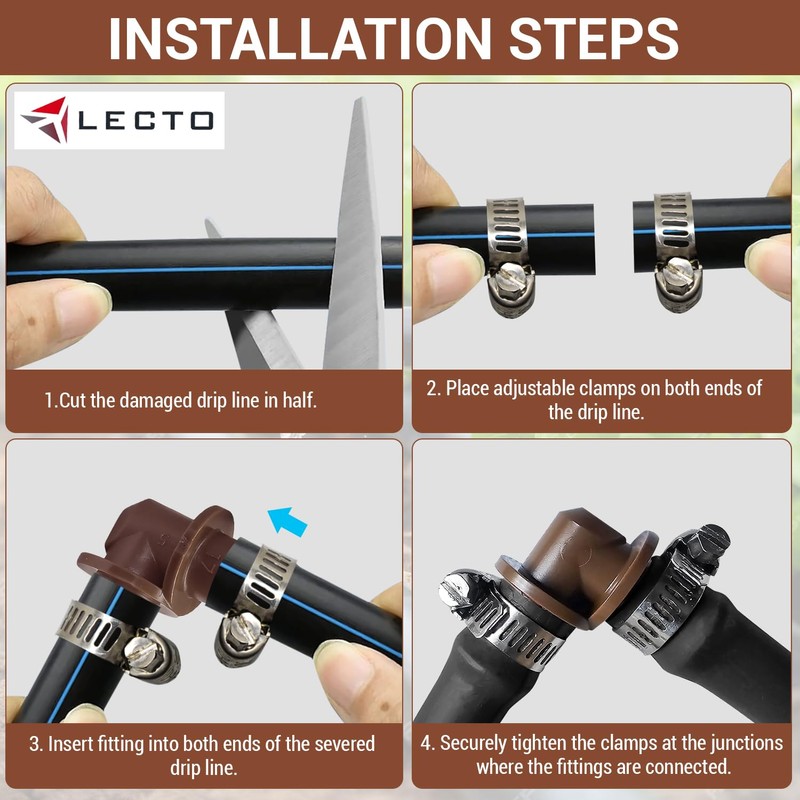 INSTALLATION STEPS

LECTO

1.Cut the damaged drip line in half.

2. Place adjustable clamps on both ends of the drip line.

3. Insert fitting into both ends of the severed drip line.

4. Securely tighten the clamps at the junctions where the fittings are connected.