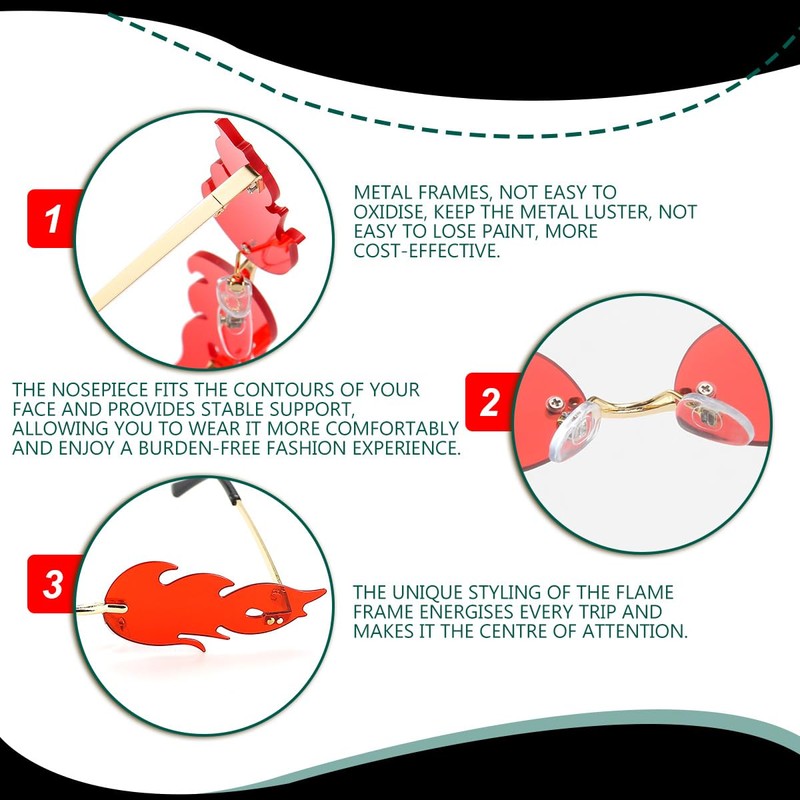 1

METAL FRAMES, NOT EASY TO OXIDISE, KEEP THE METAL LUSTER, NOT EASY TO LOSE PAINT, MORE COST-EFFECTIVE.

THE NOSEPIECE FITS THE CONTOURS OF YOUR FACE AND PROVIDES STABLE SUPPORT, ALLOWING YOU TO WEAR IT MORE COMFORTABLY AND ENJOY A BURDEN-FREE FASHION EXPERIENCE.

2

3

THE UNIQUE STYLING OF THE FLAME FRAME ENERGISES EVERY TRIP AND MAKES IT THE CENTRE OF ATTENTION.