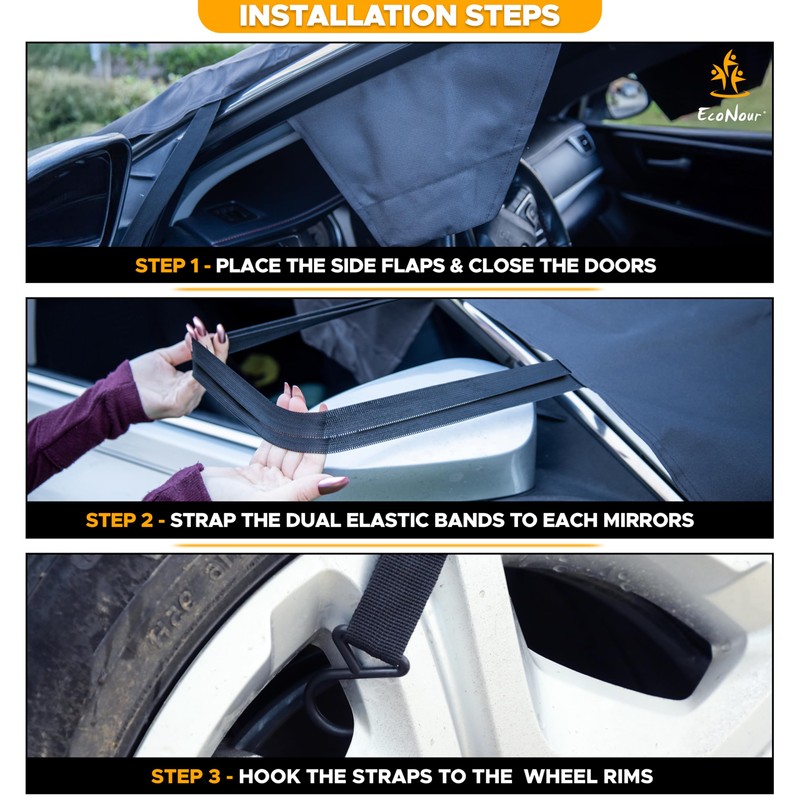 INSTALLATION STEPS

EcoNour

STEP 1 - PLACE THE SIDE FLAPS & CLOSE THE DOORS

STEP 2 - STRAP THE DUAL ELASTIC BANDS TO EACH MIRRORS

STEP 3 - HOOK THE STRAPS TO THE WHEEL RIMS