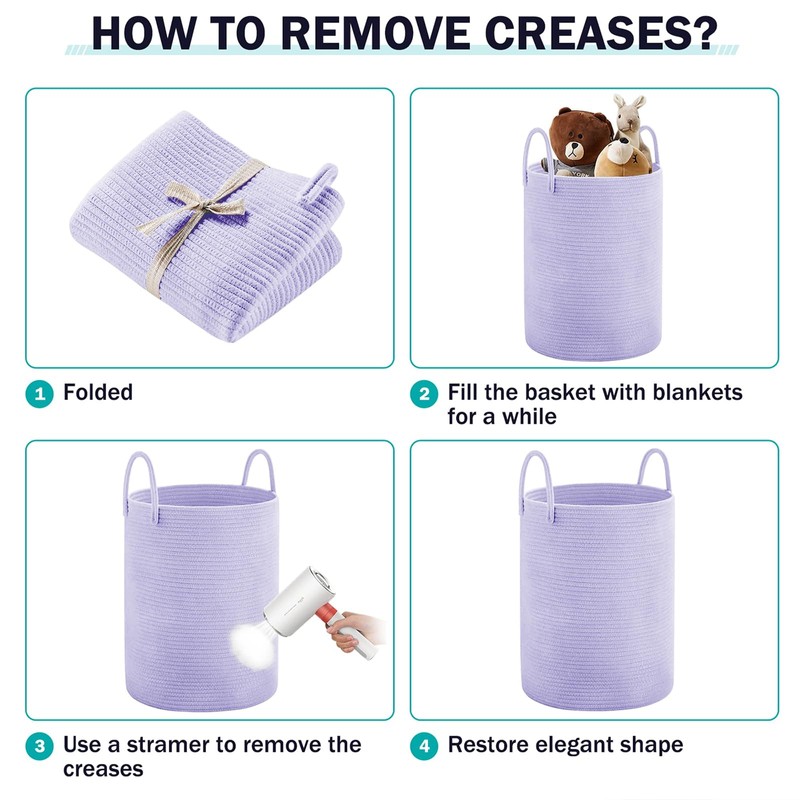 HOW TO REMOVE CREASES?

1 Folded

2 Fill the basket with blankets for a while

3 Use a stramer to remove the creases

4 Restore elegant shape