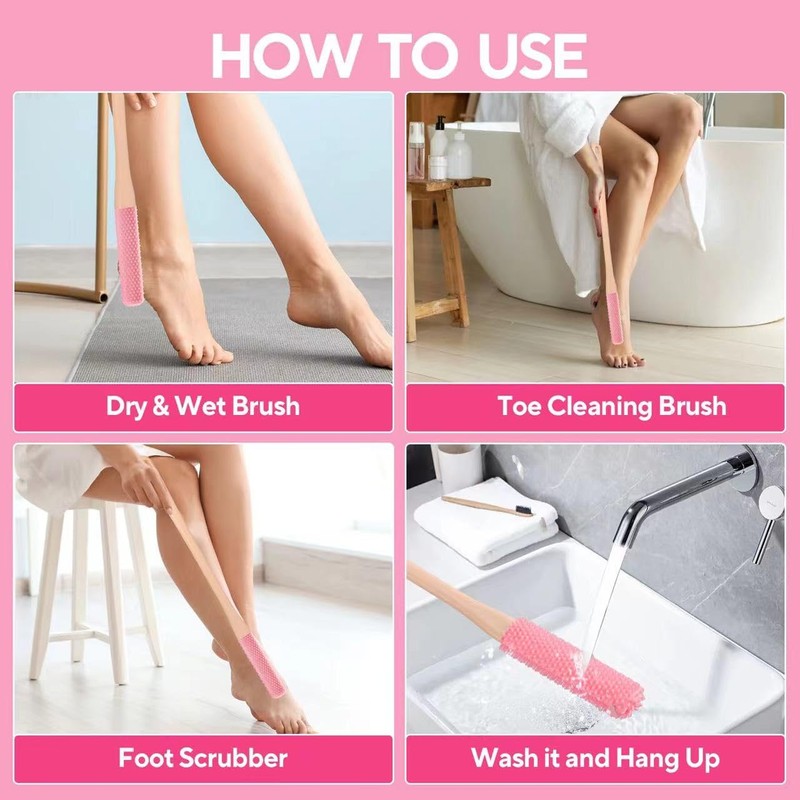 HOW TO USE

Dry & Wet Brush

Toe Cleaning Brush

Foot Scrubber

Wash it and Hang Up