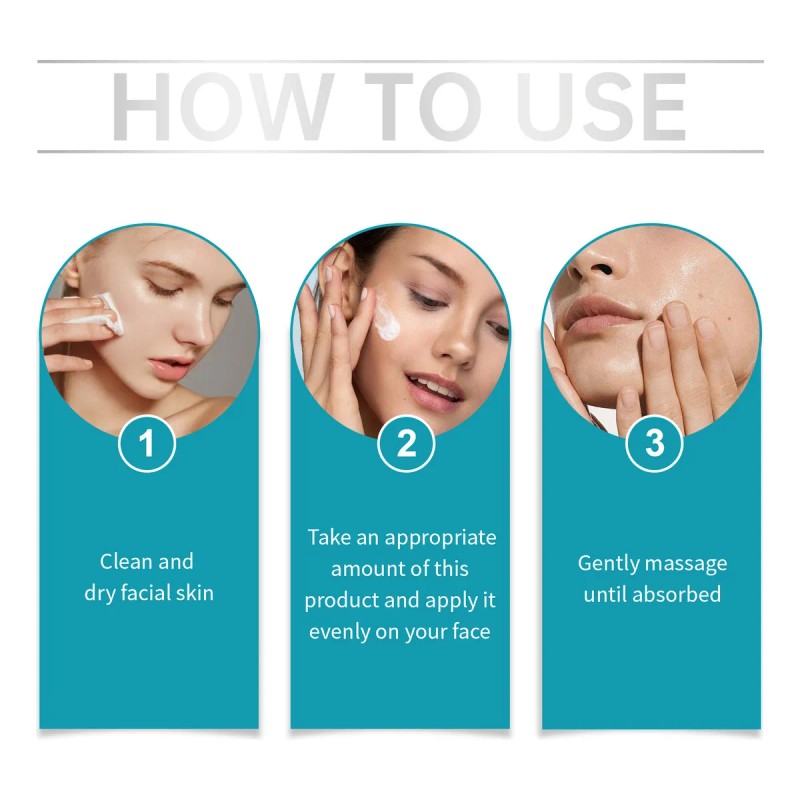 HOW TO USE

1

Clean and dry facial skin

2

Take an appropriate amount of this product and apply it evenly on your face

3

Gently massage until absorbed