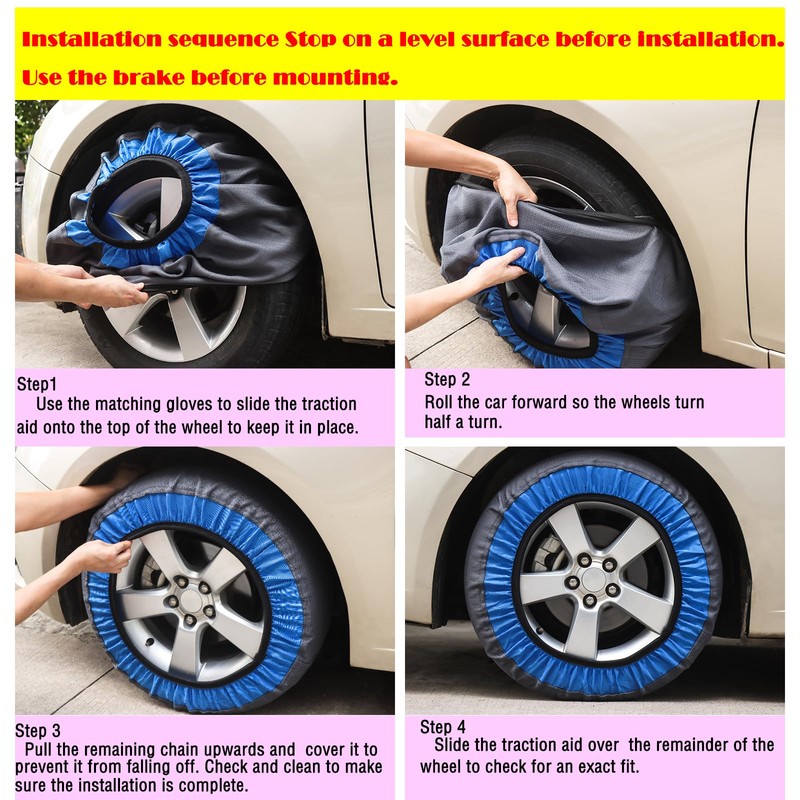 Installation sequence Stop on a level surface before installation.
Use the brake before mounting.

Step1
Use the matching gloves to slide the traction aid onto the top of the wheel to keep it in place.

Step 2
Roll the car forward so the wheels turn half a turn.

Step 3
Pull the remaining chain upwards and cover it to prevent it from falling off. Check and clean to make sure the installation is complete.

Step 4
Slide the traction aid over the remainder of the wheel to check for an exact fit.