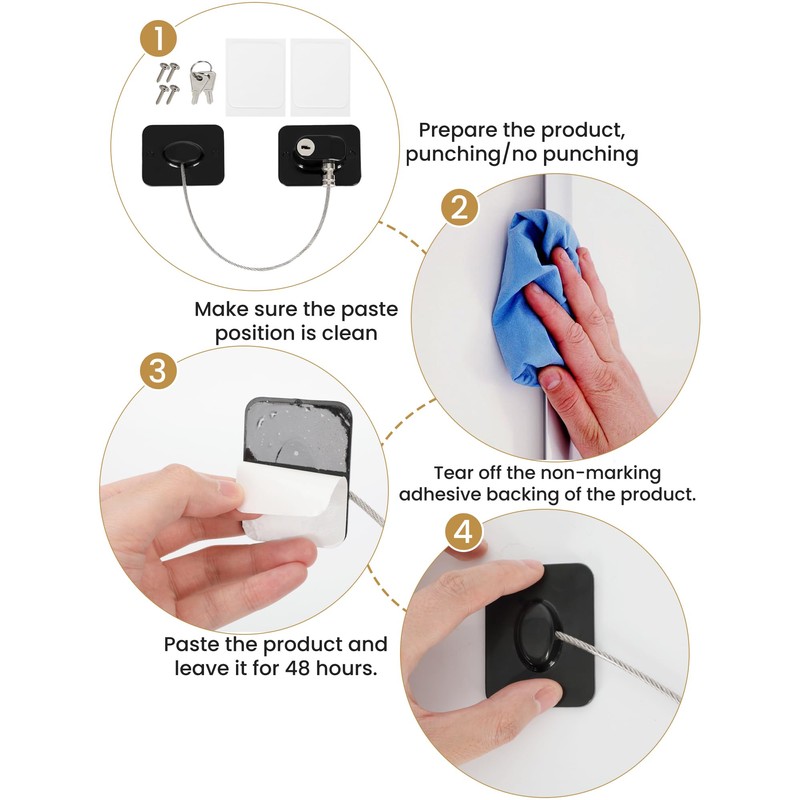 1

Prepare the product, punching/no punching

2

Make sure the paste position is clean

3

Tear off the non-marking adhesive backing of the product.

4

Paste the product and leave it for 48 hours.