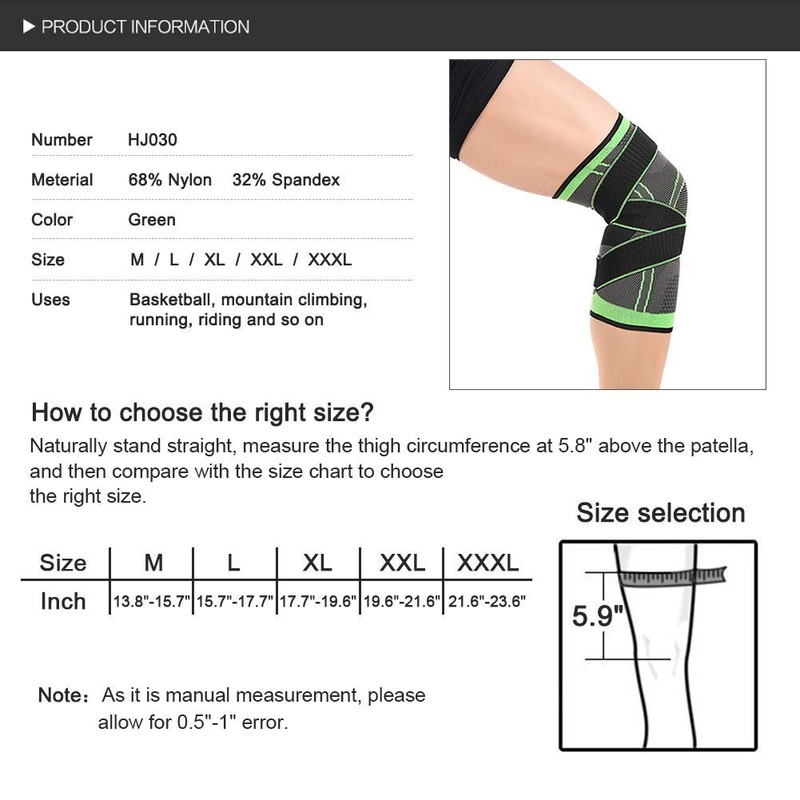 ▶ PRODUCT INFORMATION

| Number | HJ030 |
|---|---|
| Meterial | 68% Nylon 32% Spandex |
| Color | Green |
| Size | M / L / XL / XXL / XXXL |
| Uses | Basketball, mountain climbing, running, riding and so on |

How to choose the right size?

Naturally stand straight, measure the thigh circumference at 5.8" above the patella, and then compare with the size chart to choose the right size.

Size selection

| Size | M | L | XL | XXL | XXXL |
|---|---|---|---|---|---|
| Inch | 13.8"-15.7" | 15.7"-17.7" | 17.7"-19.6" | 19.6"-21.6" | 21.6"-23.6" |

5.9"

Note: As it is manual measurement, please allow for 0.5"-1" error.