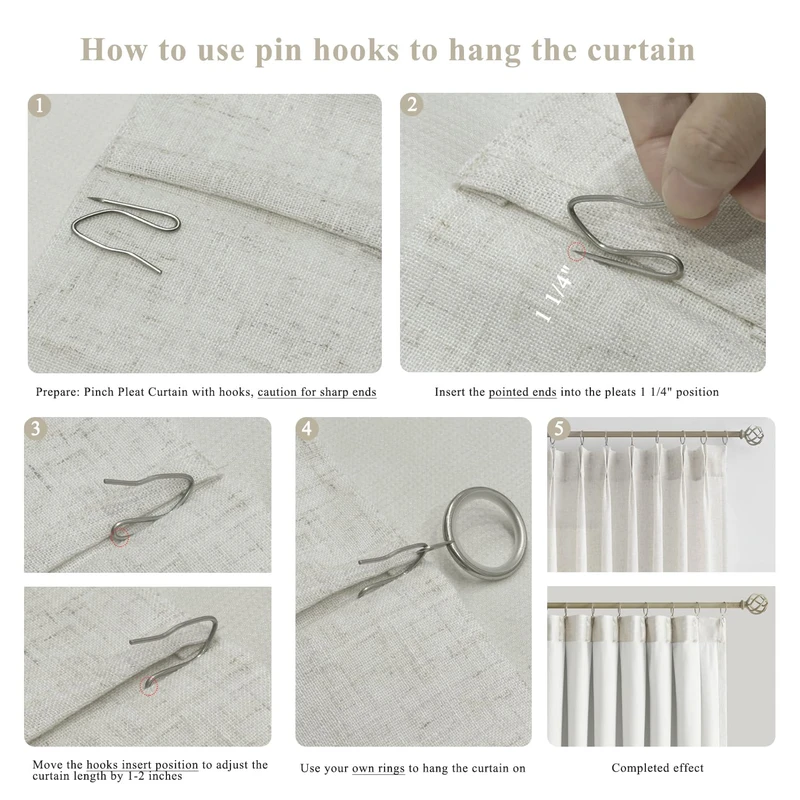 How to use pin hooks to hang the curtain

1

Prepare: Pinch Pleat Curtain with hooks, caution for sharp ends

2

1 1/4"

Insert the pointed ends into the pleats 1 1/4" position

3

Move the hooks insert position to adjust the curtain length by 1-2 inches

4

Use your own rings to hang the curtain on

5

Completed effect