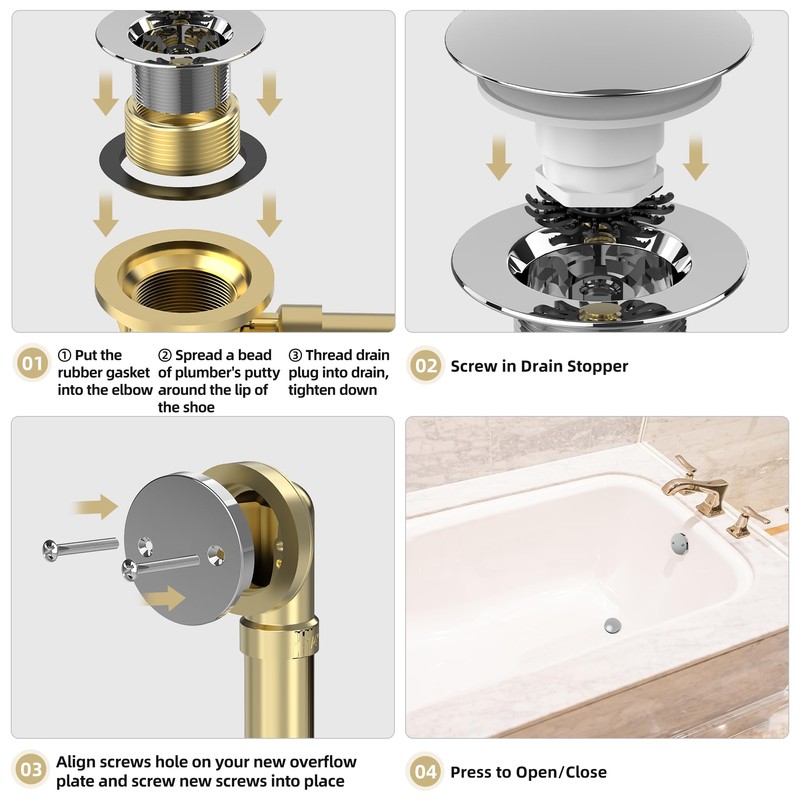 01

① Put the rubber gasket into the elbow

② Spread a bead of plumber's putty around the lip of the shoe

③ Thread drain plug into drain, tighten down

02 Screw in Drain Stopper

03 Align screws hole on your new overflow plate and screw new screws into place

04 Press to Open/Close