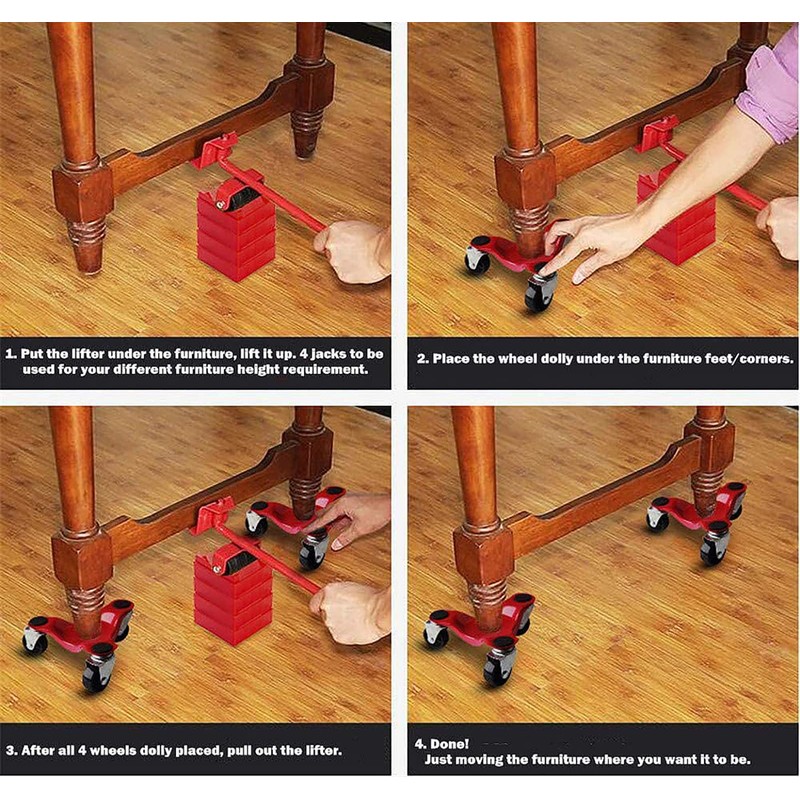 1. Put the lifter under the furniture, lift it up. 4 jacks to be used for your different furniture height requirement.

2. Place the wheel dolly under the furniture feet/corners.

3. After all 4 wheels dolly placed, pull out the lifter.

4. Done!
Just moving the furniture where you want it to be.