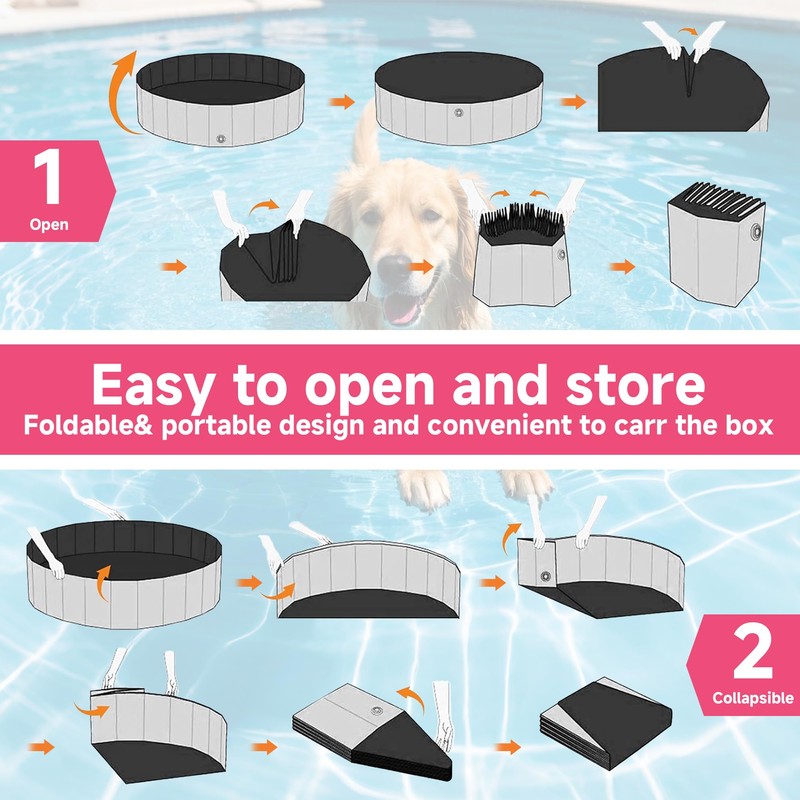 1
Open

Easy to open and store
Foldable& portable design and convenient to carr the box

2
Collapsible