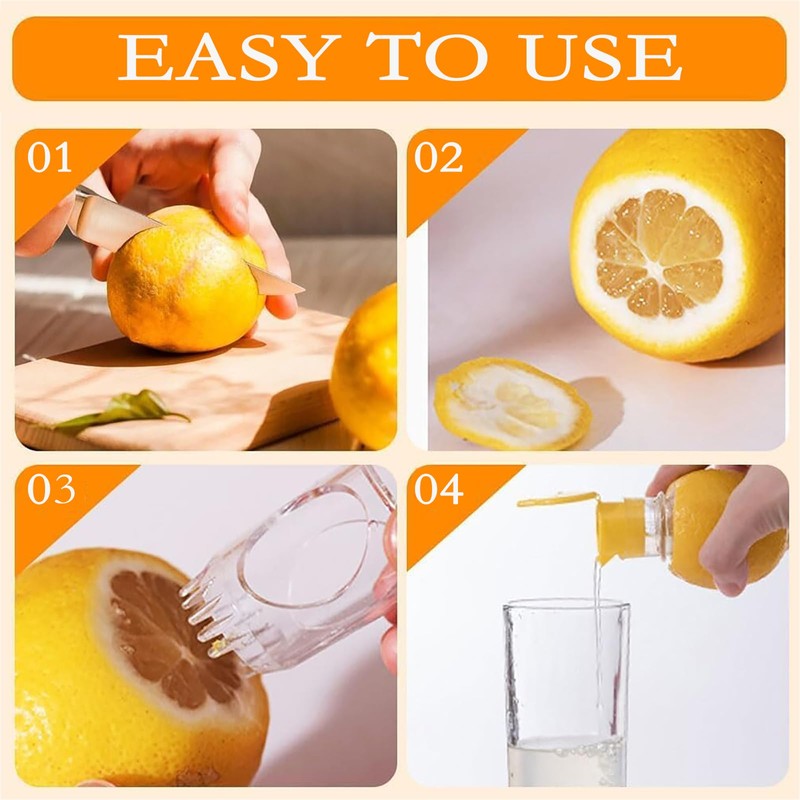 EASY TO USE

01

02

03

04