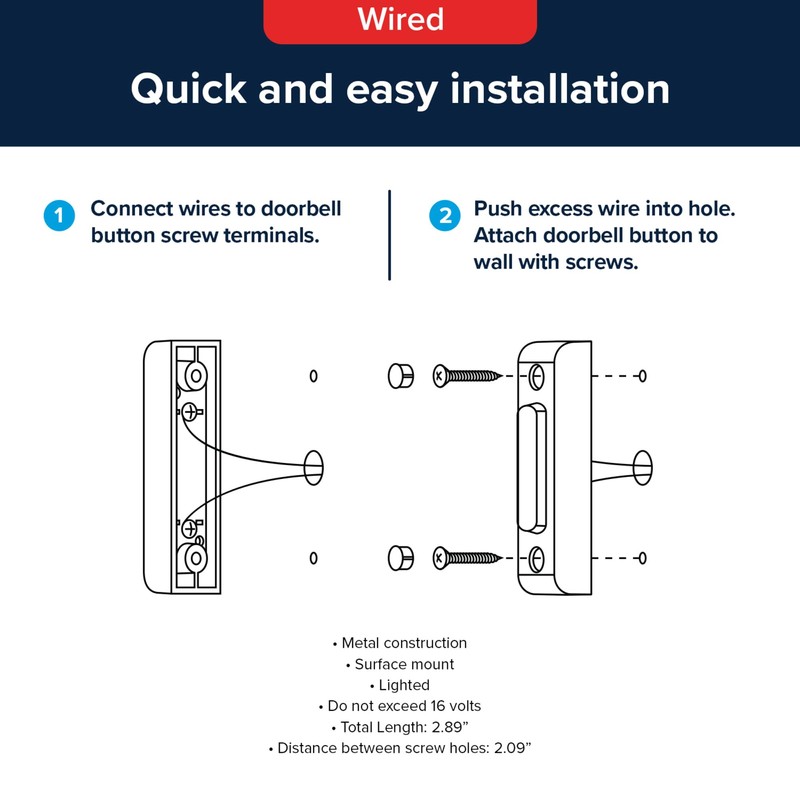 Wired

Quick and easy installation

1 Connect wires to doorbell button screw terminals.

2 Push excess wire into hole. Attach doorbell button to wall with screws.

• Metal construction
• Surface mount
• Lighted
• Do not exceed 16 volts
• Total Length: 2.89”
• Distance between screw holes: 2.09”