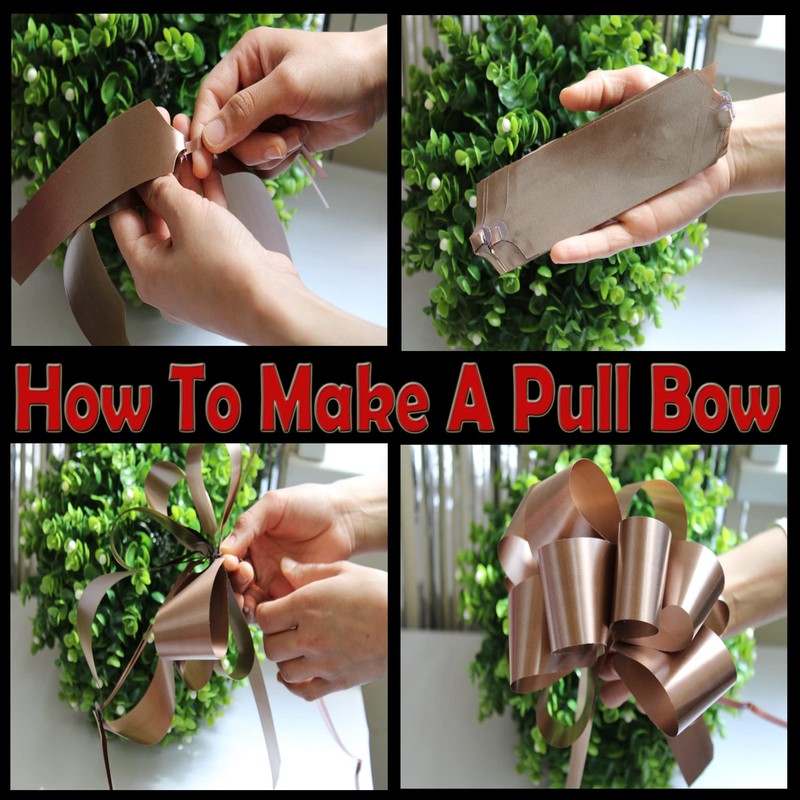 How To Make A Pull Bow