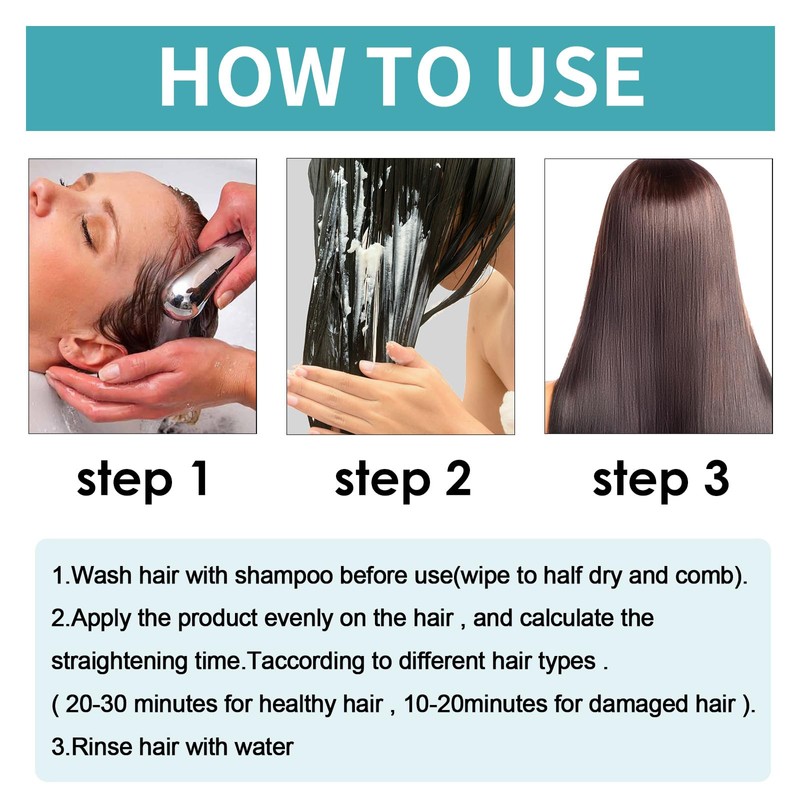 HOW TO USE

step 1

step 2

step 3

1.Wash hair with shampoo before use(wipe to half dry and comb).
2.Apply the product evenly on the hair , and calculate the straightening time.Taccording to different hair types .
( 20-30 minutes for healthy hair , 10-20minutes for damaged hair ).
3.Rinse hair with water