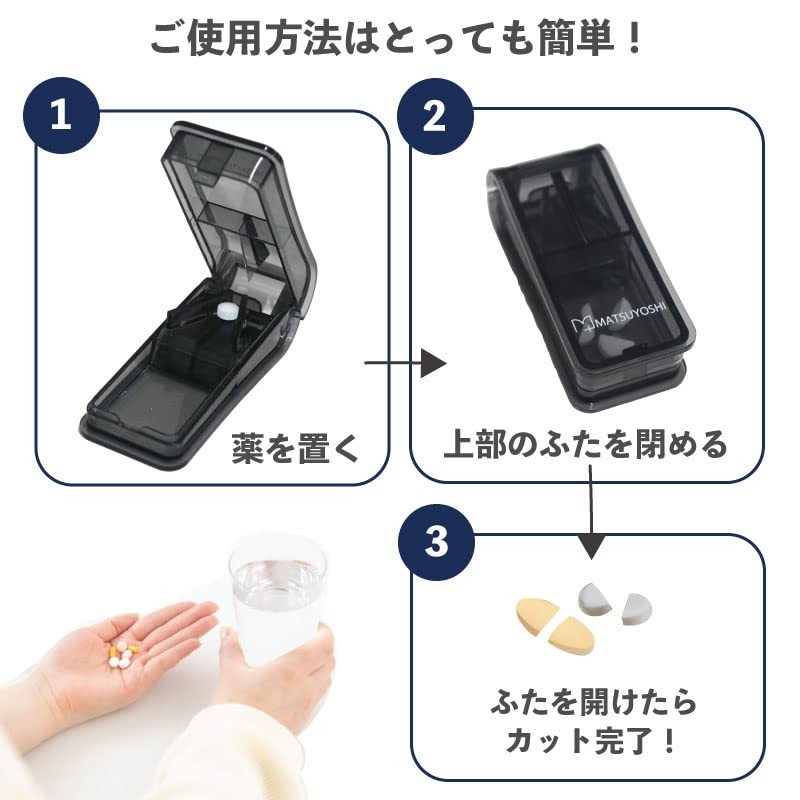 ご使用方法はとっても簡単！

1

薬を置く

2

MATSUYOSHI

上部のふたを閉める

3

ふたを開けたら
カット完了！