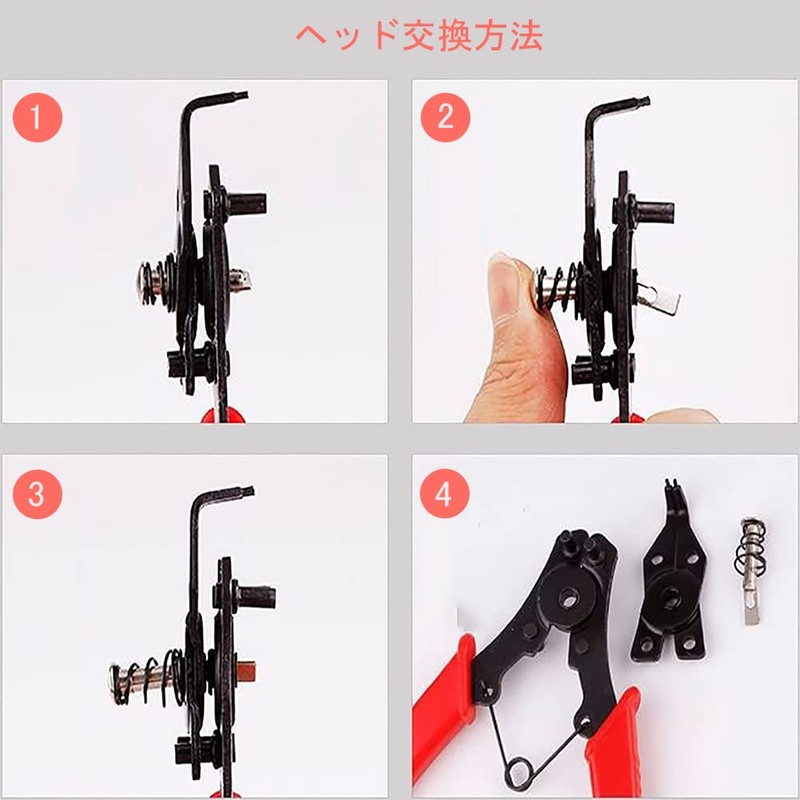 ヘッド交換方法

1

2

3

4