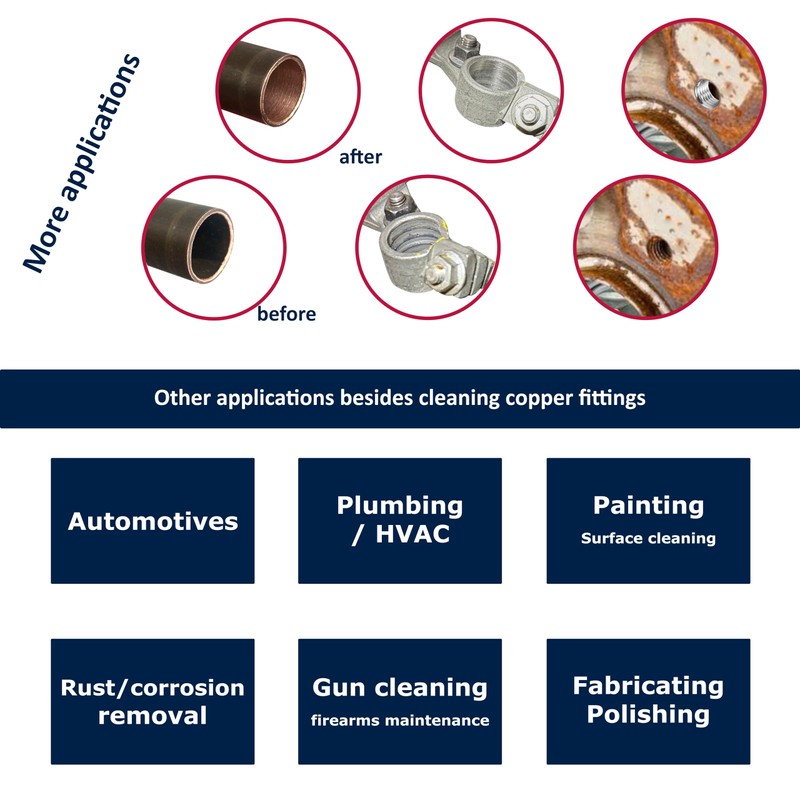 More applications

after

before

Other applications besides cleaning copper fittings

Automotives

Plumbing / HVAC

Painting
Surface cleaning

Rust/corrosion removal

Gun cleaning
firearms maintenance

Fabricating
Polishing