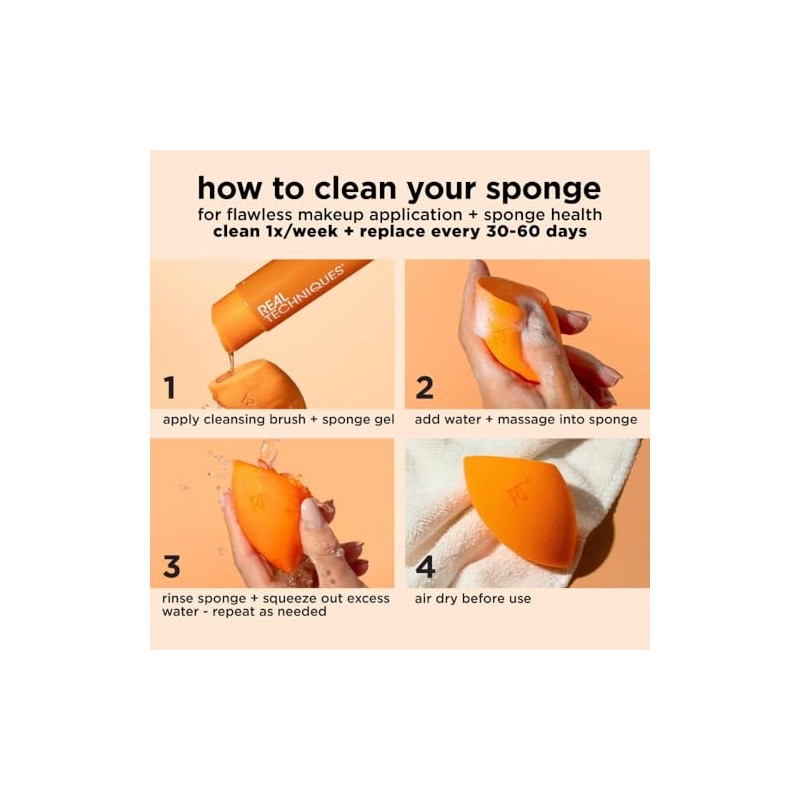 how to clean your sponge
for flawless makeup application + sponge health
clean 1x/week + replace every 30-60 days

REAL TECHNIQUES®

1
apply cleansing brush + sponge gel

2
add water + massage into sponge

3
rinse sponge + squeeze out excess water - repeat as needed

4
air dry before use