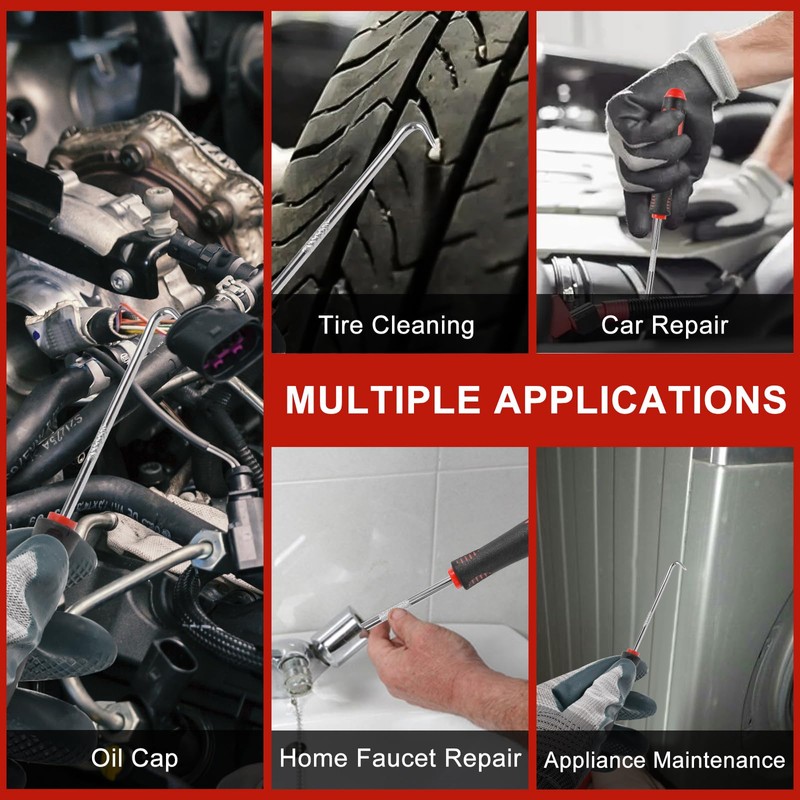 Tire Cleaning

Car Repair

MULTIPLE APPLICATIONS

Oil Cap

Home Faucet Repair

Appliance Maintenance