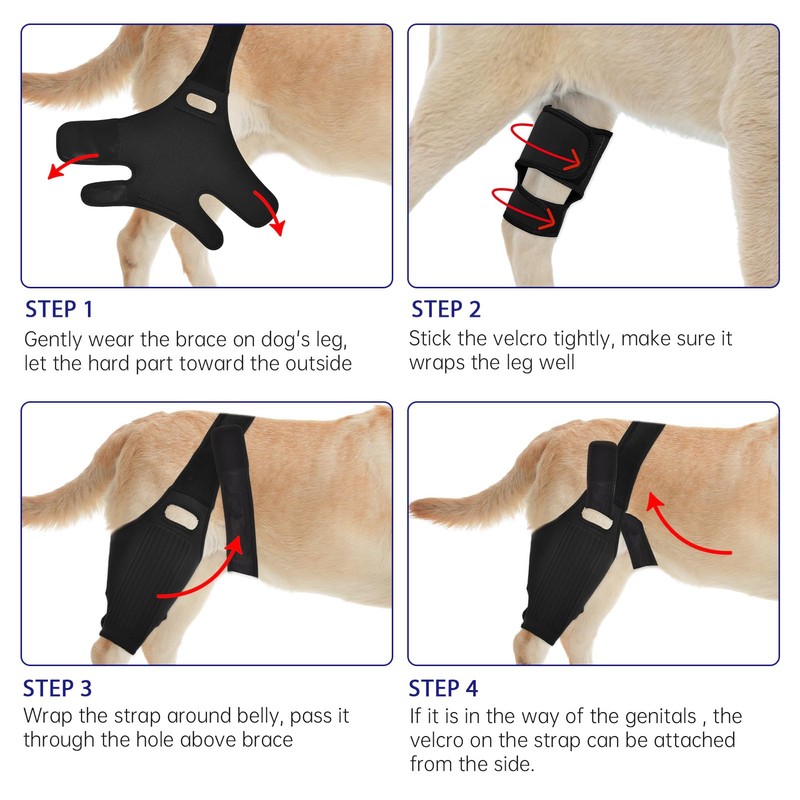 STEP 1
Gently wear the brace on dog's leg, let the hard part toward the outside

STEP 2
Stick the velcro tightly, make sure it wraps the leg well

STEP 3
Wrap the strap around belly, pass it through the hole above brace

STEP 4
If it is in the way of the genitals , the velcro on the strap can be attached from the side.