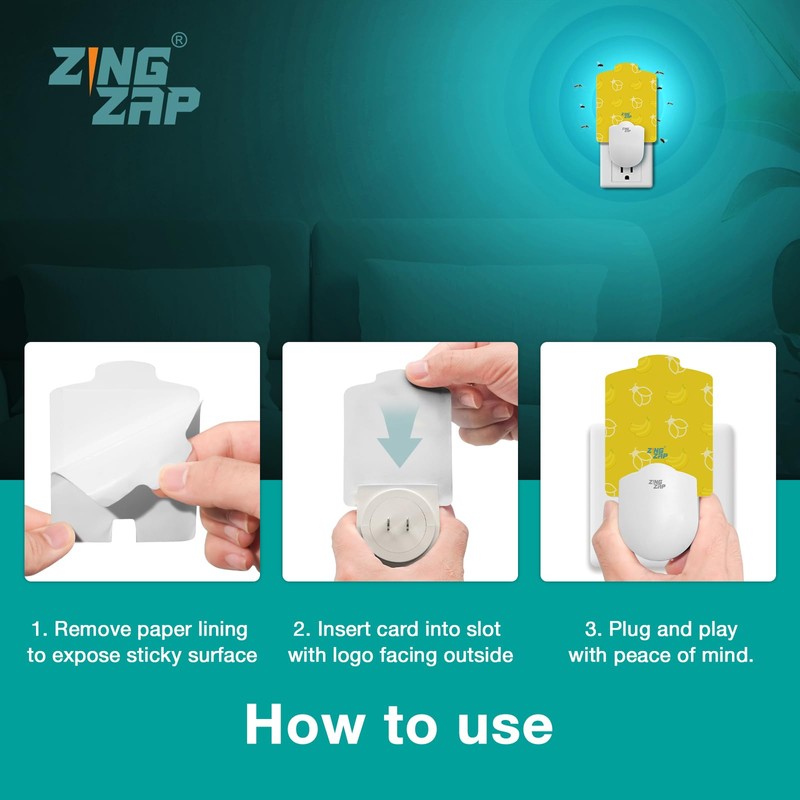 ZING ZAP®

ZING ZAP

ZING ZAP

1. Remove paper lining to expose sticky surface

2. Insert card into slot with logo facing outside

3. Plug and play with peace of mind.

How to use