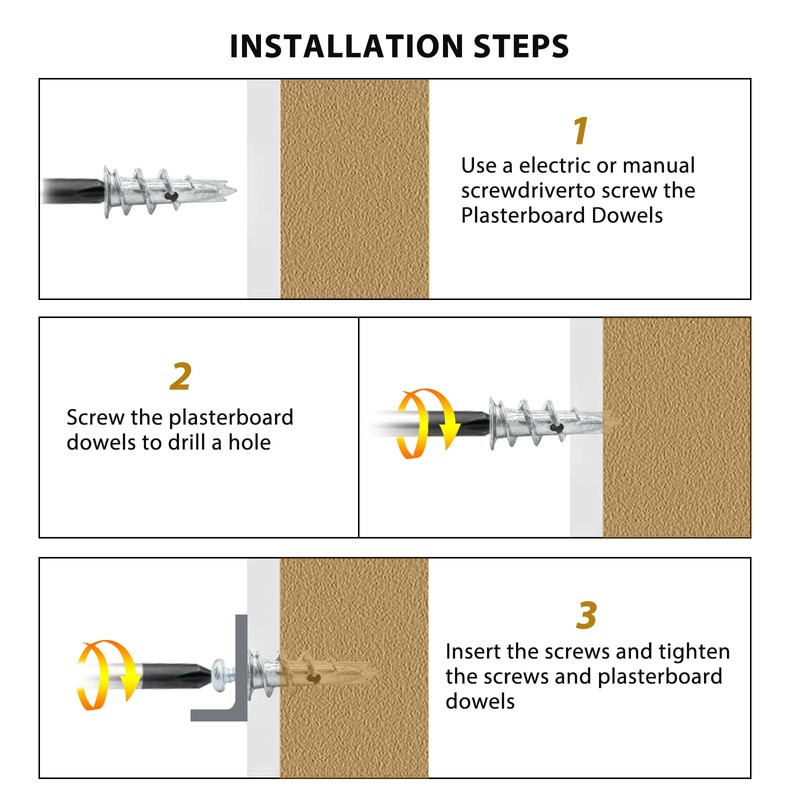 INSTALLATION STEPS

1

Use a electric or manual screwdriverto screw the Plasterboard Dowels

2

Screw the plasterboard dowels to drill a hole

3

Insert the screws and tighten the screws and plasterboard dowels