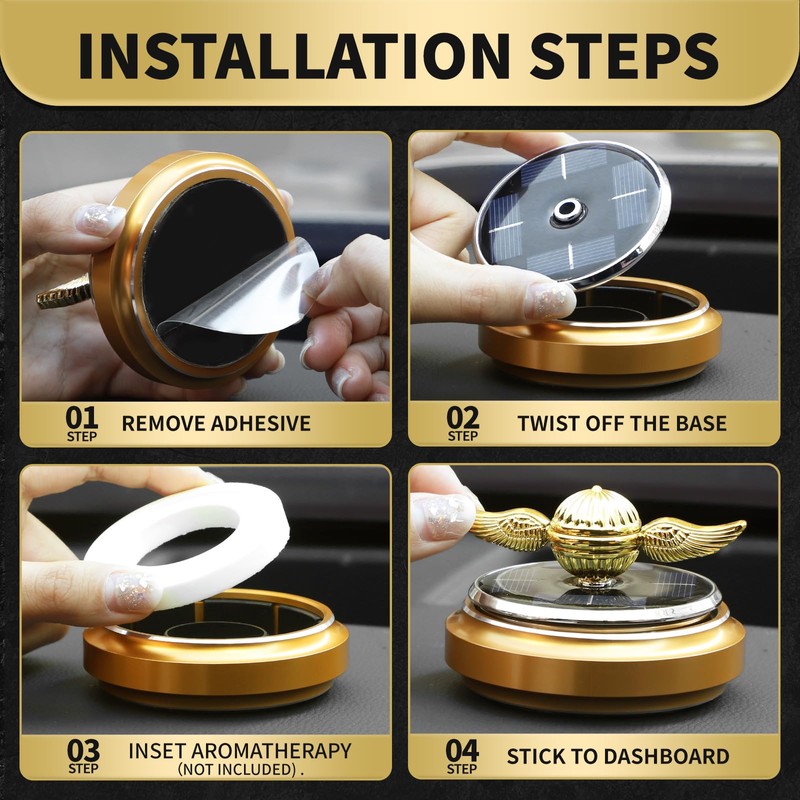 INSTALLATION STEPS

01 STEP REMOVE ADHESIVE

02 STEP TWIST OFF THE BASE

03 STEP INSET AROMATHERAPY (NOT INCLUDED) .

04 STEP STICK TO DASHBOARD