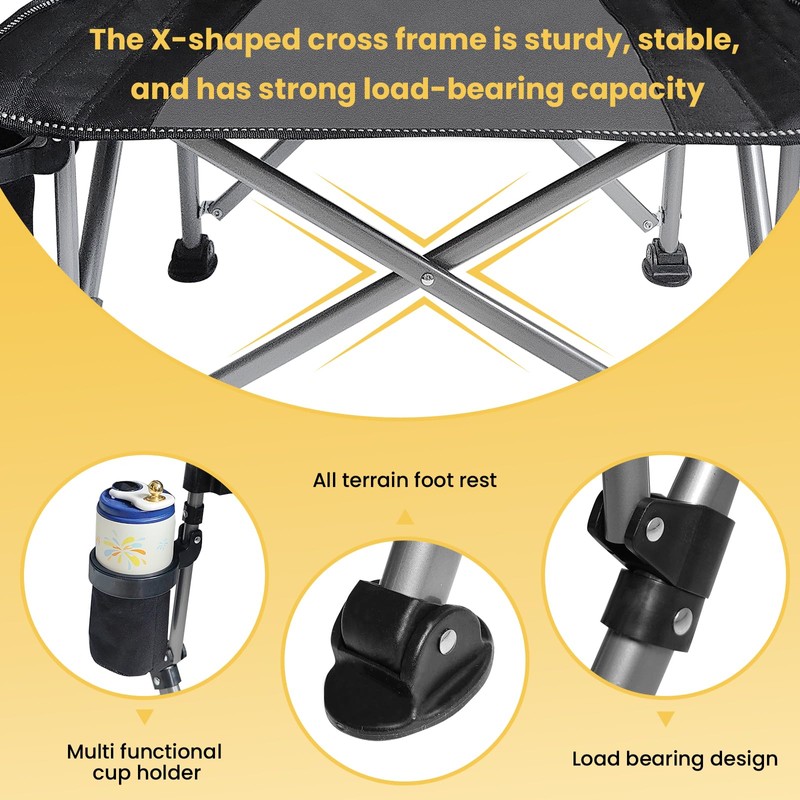 The X-shaped cross frame is sturdy, stable, and has strong load-bearing capacity

All terrain foot rest

Multi functional cup holder

Load bearing design