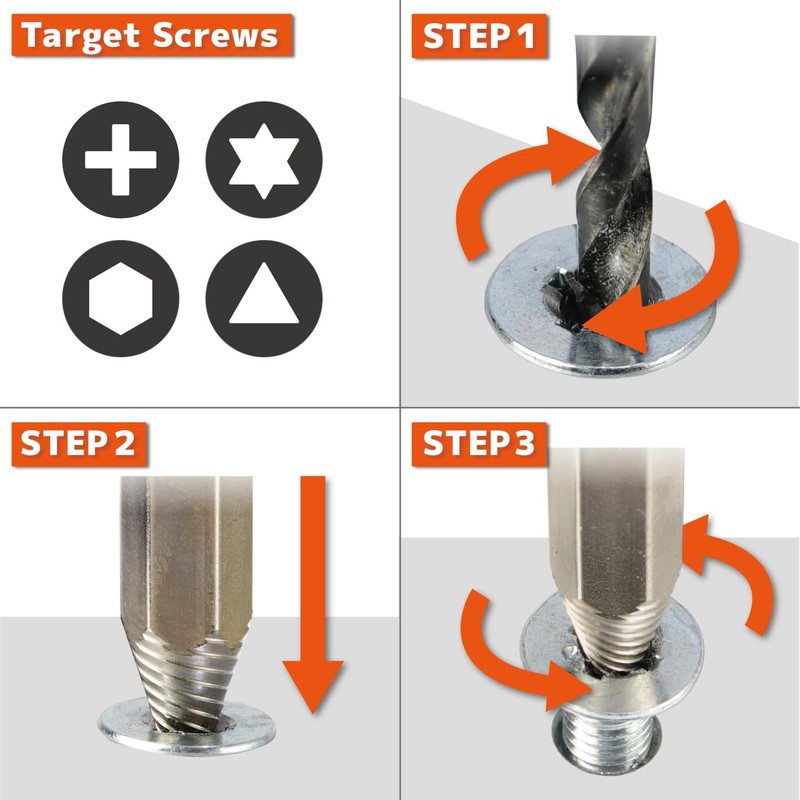 Target Screws

STEP 1

STEP 2

STEP 3